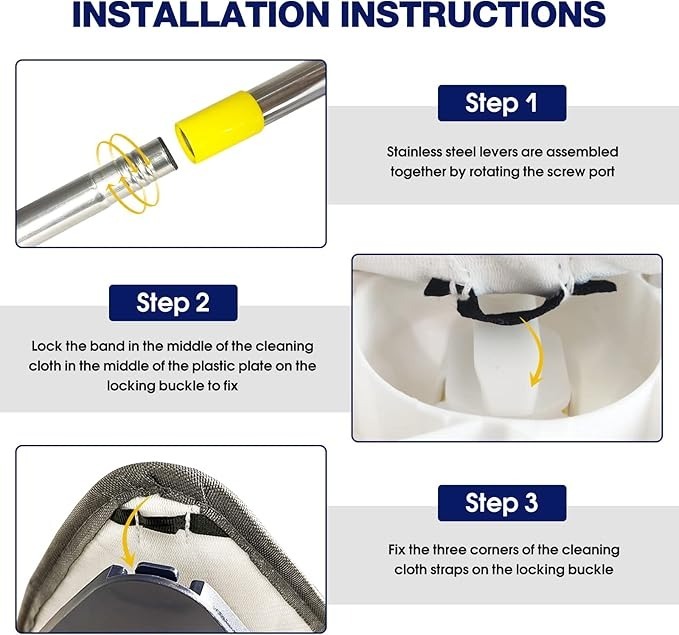 INSTALLATION INSTRUCTIONS

Step 1

Stainless steel levers are assembled together by rotating the screw port

Step 2

Lock the band in the middle of the cleaning cloth in the middle of the plastic plate on the locking buckle to fix

Step 3

Fix the three corners of the cleaning cloth straps on the locking buckle