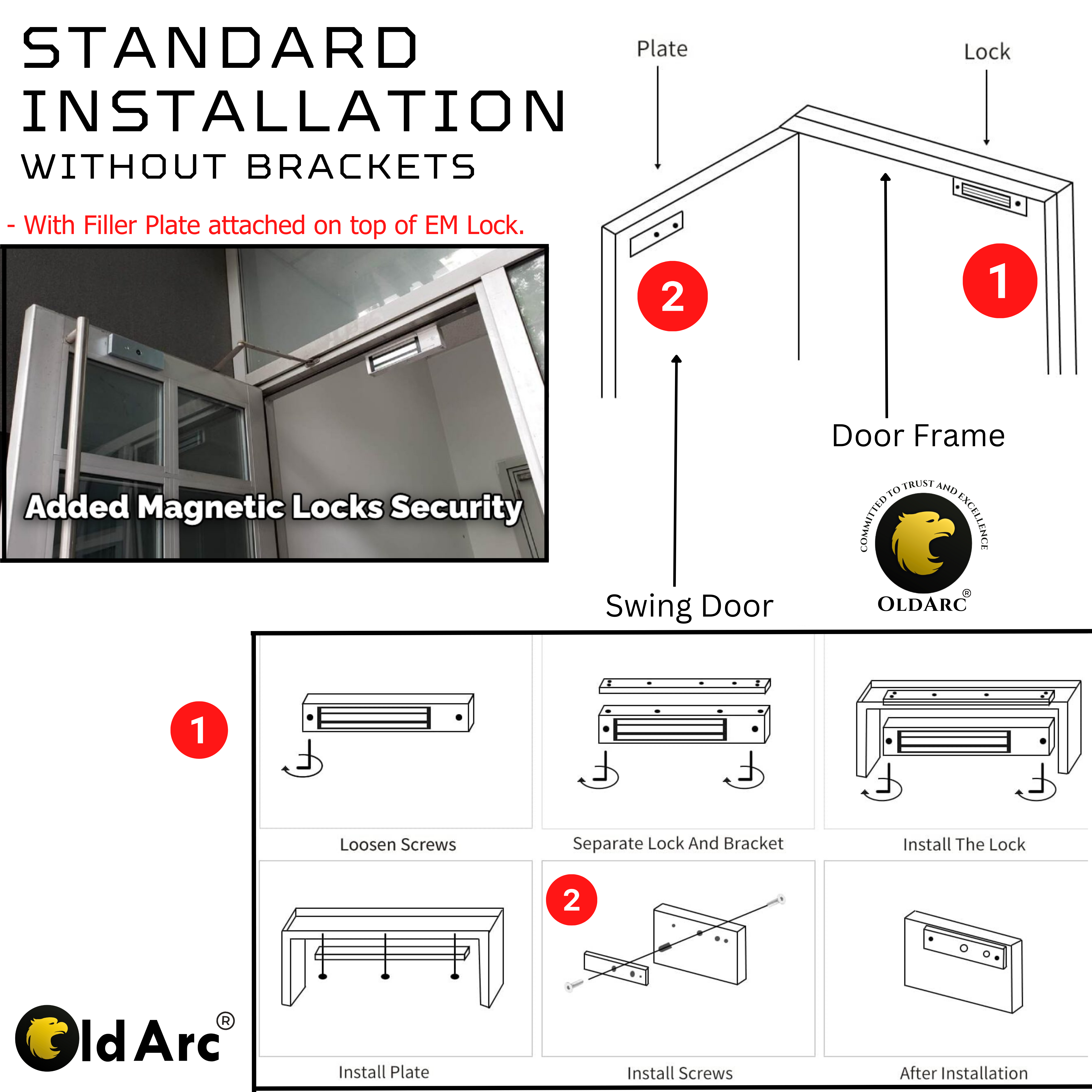 STANDARD INSTALLATION
WITHOUT BRACKETS

- With Filler Plate attached on top of EM Lock.

Added Magnetic Locks Security

Plate

Lock

2

1

Door Frame

Swing Door

COMMITTED TO TRUST AND EXCELLENCE
OLDARC®

1

Loosen Screws

Separate Lock And Bracket

Install The Lock

Install Plate

2

Install Screws

After Installation

Old Arc®