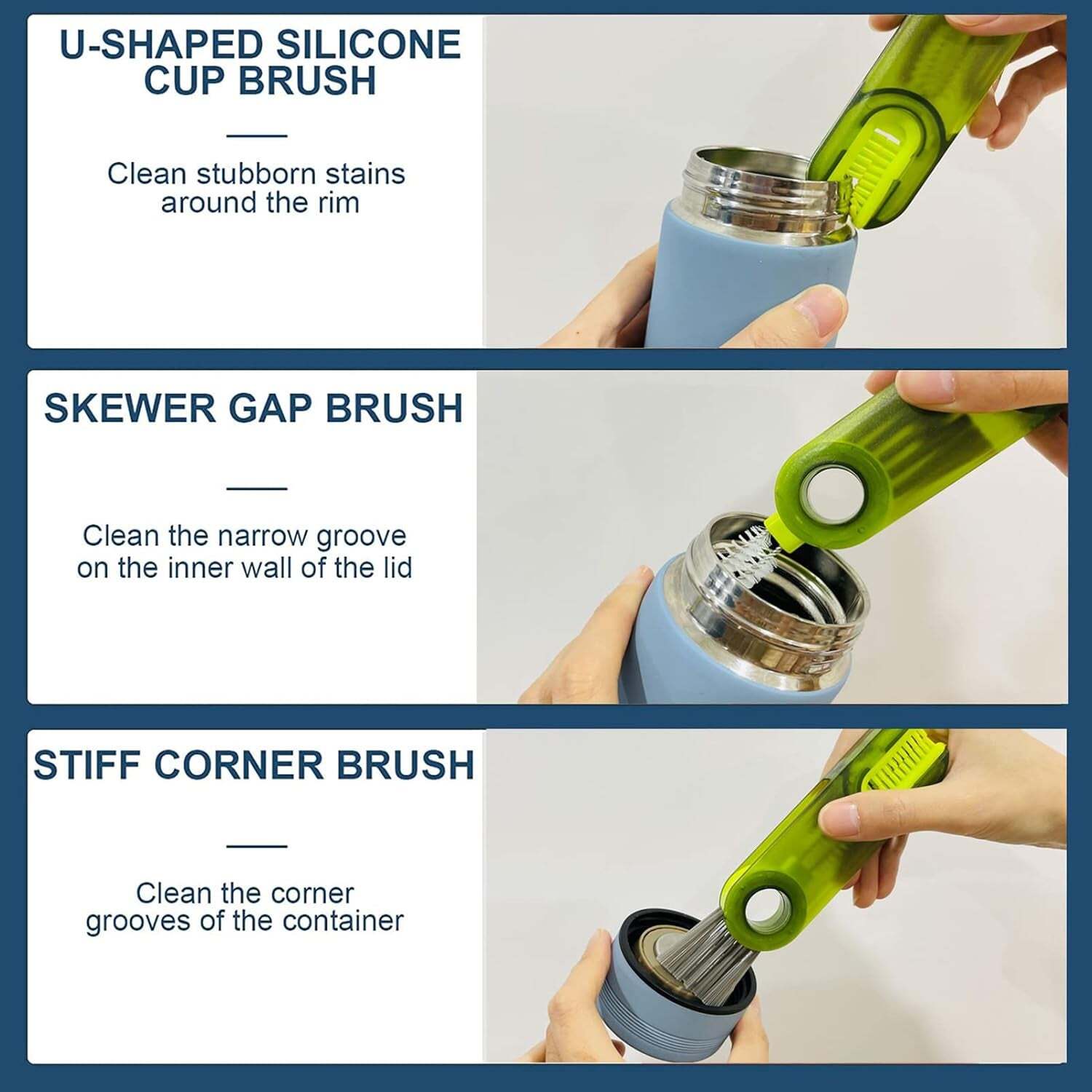 U-SHAPED SILICONE CUP BRUSH

Clean stubborn stains around the rim

SKEWER GAP BRUSH

Clean the narrow groove on the inner wall of the lid

STIFF CORNER BRUSH

Clean the corner grooves of the container