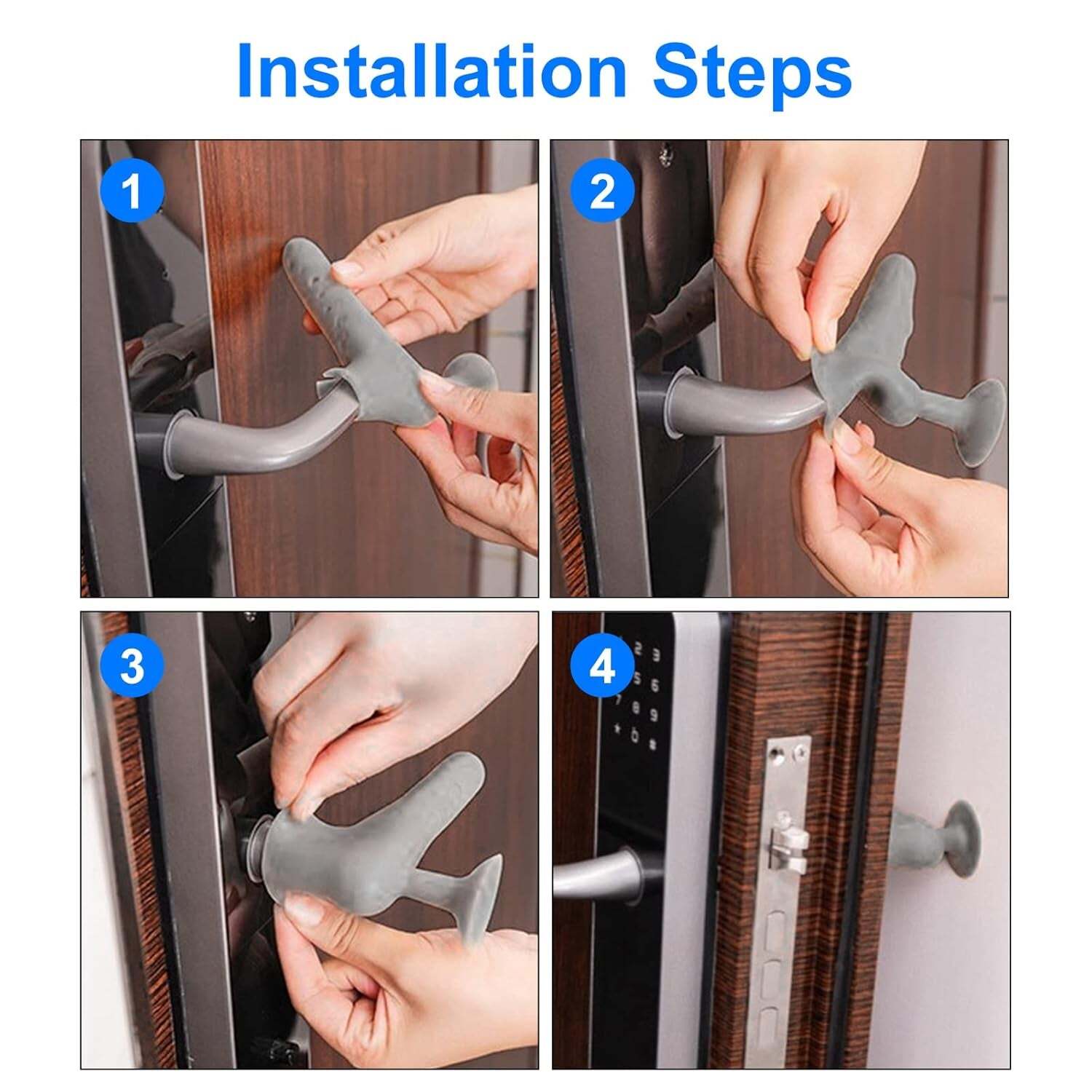 Installation Steps

1

2

3

4

2 3
5 6
7 8 9
0 #