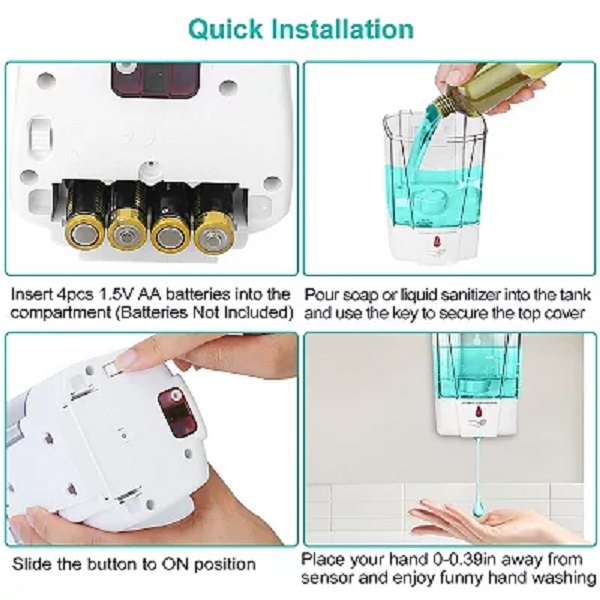 Quick Installation

Insert 4pcs 1.5V AA batteries into the compartment (Batteries Not Included)

Pour soap or liquid sanitizer into the tank and use the key to secure the top cover

Slide the button to ON position

Place your hand 0-0.39in away from sensor and enjoy funny hand washing