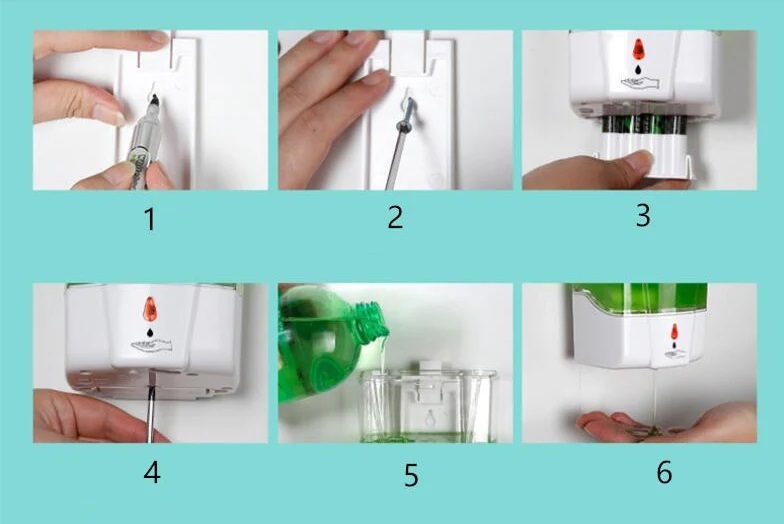 1

2

3

4

5

6