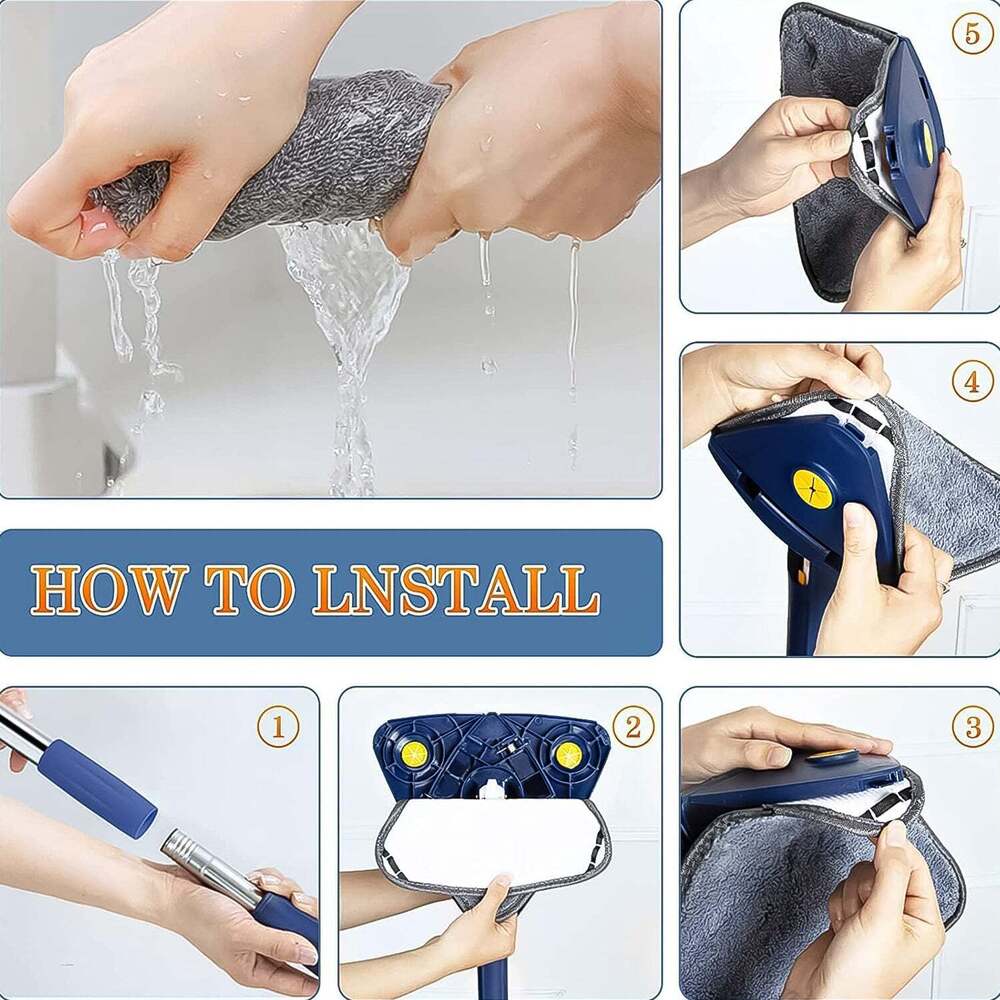 5

4

HOW TO LNSTALL

1

2

3