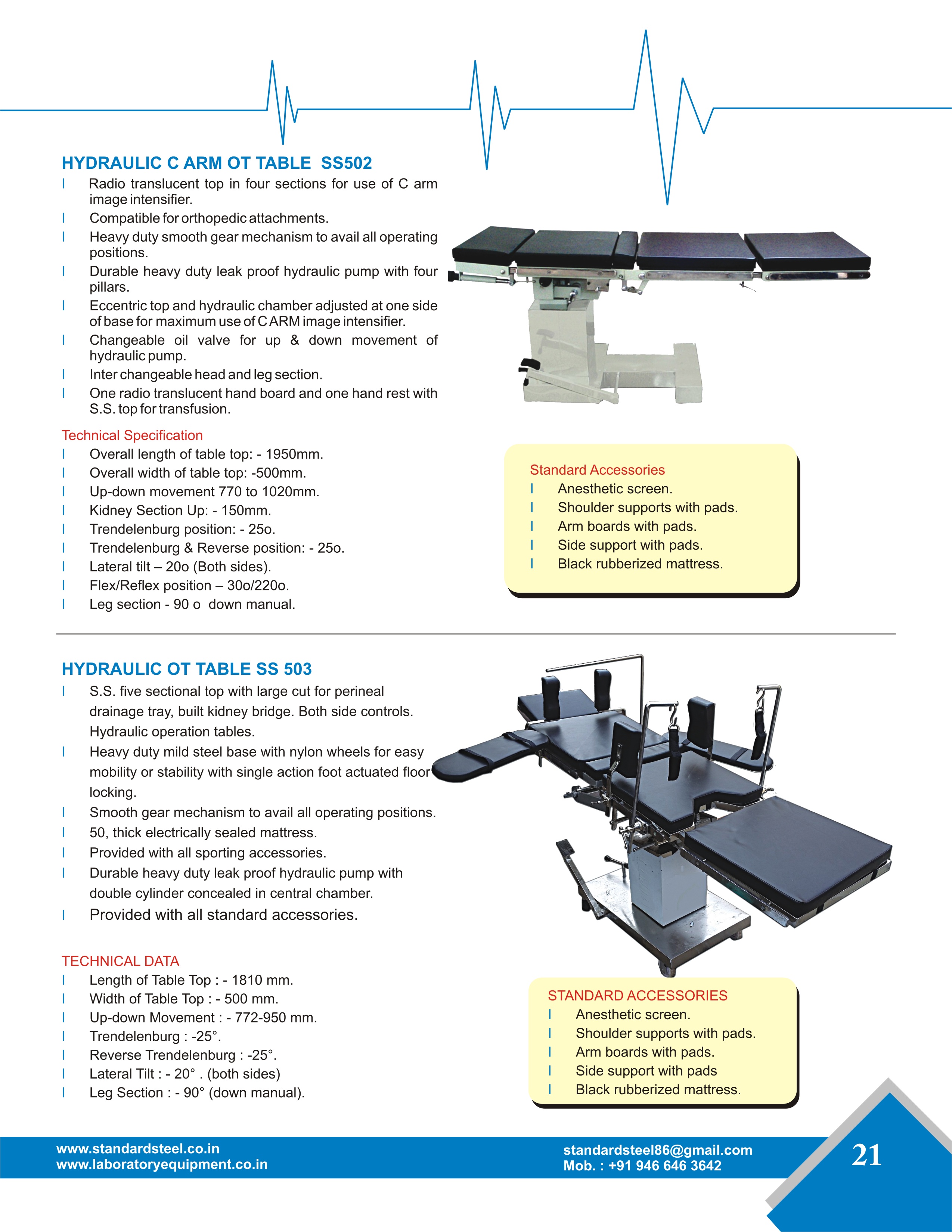 HYDRAULIC C ARM OT TABLE SS502

l Radio translucent top in four sections for use of C arm image intensifier.
l Compatible for orthopedic attachments.
l Heavy duty smooth gear mechanism to avail all operating positions.
l Durable heavy duty leak proof hydraulic pump with four pillars.
l Eccentric top and hydraulic chamber adjusted at one side of base for maximum use of C ARM image intensifier.
l Changeable oil valve for up & down movement of hydraulic pump.
l Inter changeable head and leg section.
l One radio translucent hand board and one hand rest with S.S. top for transfusion.

Technical Specification

l Overall length of table top: - 1950mm.
l Overall width of table top: -500mm.
l Up-down movement 770 to 1020mm.
l Kidney Section Up: - 150mm.
l Trendelenburg position: - 25o.
l Trendelenburg & Reverse position: - 25o.
l Lateral tilt – 20o (Both sides).
l Flex/Reflex position – 30o/220o.
l Leg section - 90 o down manual.

Standard Accessories

l Anesthetic screen.
l Shoulder supports with pads.
l Arm boards with pads.
l Side support with pads.
l Black rubberized mattress.

HYDRAULIC OT TABLE SS 503

l S.S. five sectional top with large cut for perineal drainage tray, built kidney bridge. Both side controls. Hydraulic operation tables.
l Heavy duty mild steel base with nylon wheels for easy mobility or stability with single action foot actuated floor locking.
l Smooth gear mechanism to avail all operating positions.
l 50, thick electrically sealed mattress.
l Provided with all sporting accessories.
l Durable heavy duty leak proof hydraulic pump with double cylinder concealed in central chamber.
l Provided with all standard accessories.

TECHNICAL DATA

l Length of Table Top : - 1810 mm.
l Width of Table Top : - 500 mm.
l Up-down Movement : - 772-950 mm.
l Trendelenburg : -25°.
l Reverse Trendelenburg : -25°.
l Lateral Tilt : - 20° . (both sides)
l Leg Section : - 90° (down manual).

STANDARD ACCESSORIES

l Anesthetic screen.
l Shoulder supports with pads.
l Arm boards with pads.
l Side support with pads
l Black rubberized mattress.

www.standardsteel.co.in
www.laboratoryequipment.co.in

standardsteel86@gmail.com
Mob. : +91 946 646 3642

21