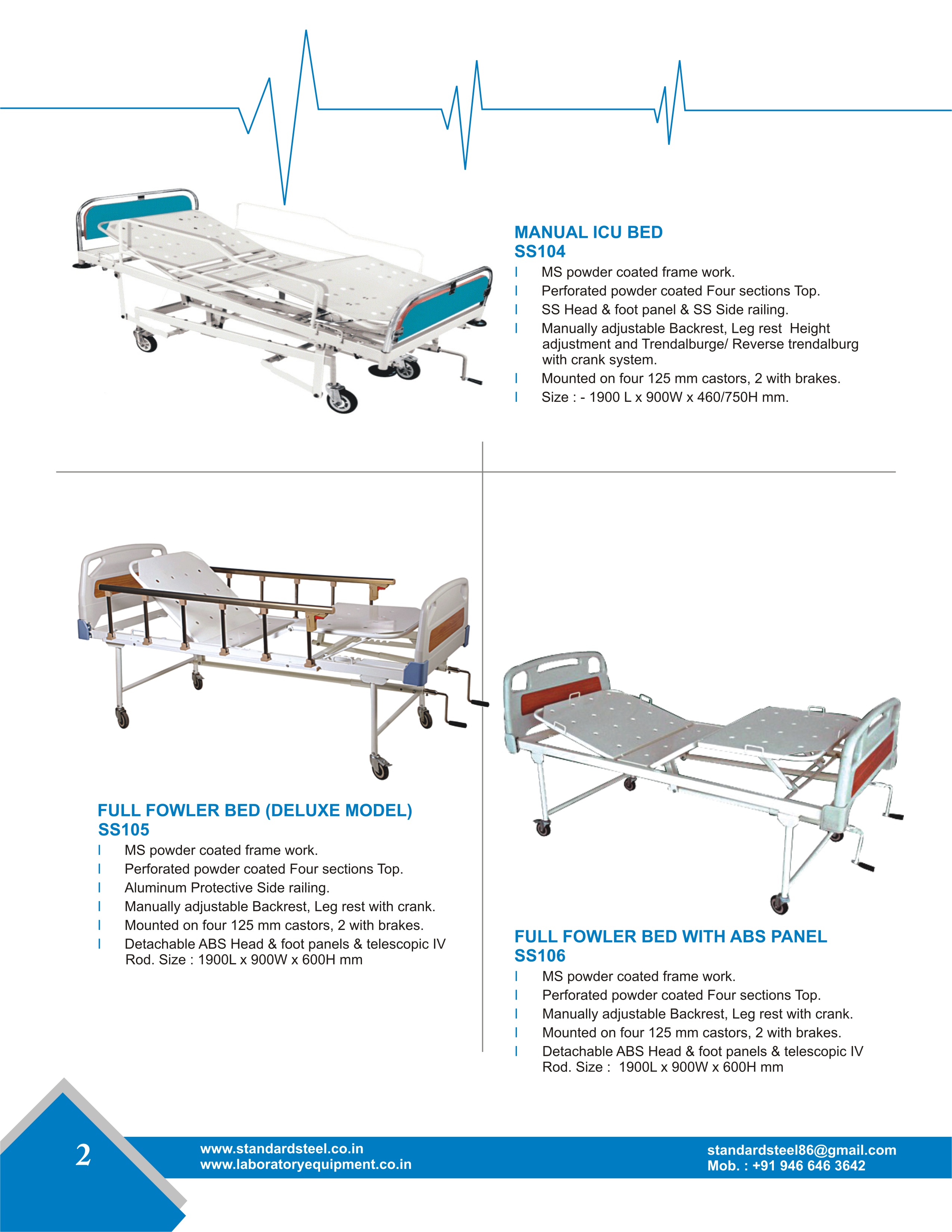 MANUAL ICU BED
SS104

l MS powder coated frame work.
l Perforated powder coated Four sections Top.
l SS Head & foot panel & SS Side railing.
l Manually adjustable Backrest, Leg rest Height adjustment and Trendalburge/ Reverse trendalburg with crank system.
l Mounted on four 125 mm castors, 2 with brakes.
l Size : - 1900 L x 900W x 460/750H mm.

FULL FOWLER BED (DELUXE MODEL)
SS105

l MS powder coated frame work.
l Perforated powder coated Four sections Top.
l Aluminum Protective Side railing.
l Manually adjustable Backrest, Leg rest with crank.
l Mounted on four 125 mm castors, 2 with brakes.
l Detachable ABS Head & foot panels & telescopic IV Rod. Size : 1900L x 900W x 600H mm

FULL FOWLER BED WITH ABS PANEL
SS106

l MS powder coated frame work.
l Perforated powder coated Four sections Top.
l Manually adjustable Backrest, Leg rest with crank.
l Mounted on four 125 mm castors, 2 with brakes.
l Detachable ABS Head & foot panels & telescopic IV Rod. Size : 1900L x 900W x 600H mm

2

www.standardsteel.co.in
www.laboratoryequipment.co.in

standardsteel86@gmail.com
Mob. : +91 946 646 3642