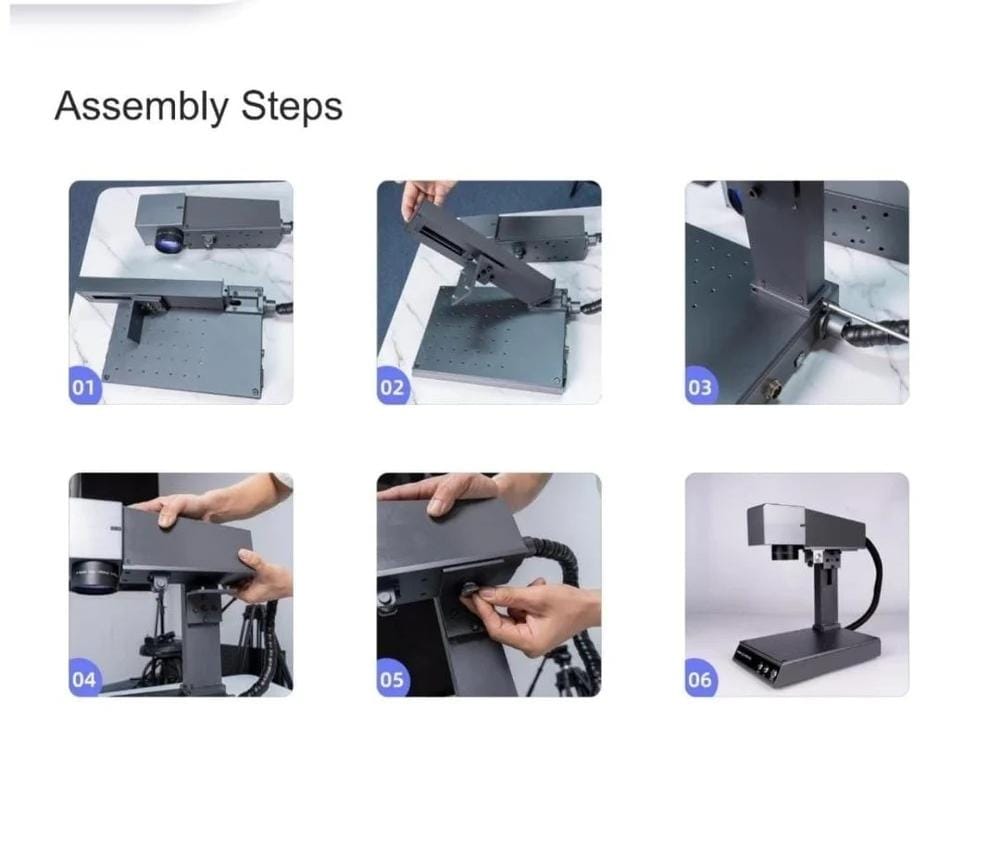 Assembly Steps

01

02

03

04

05

06