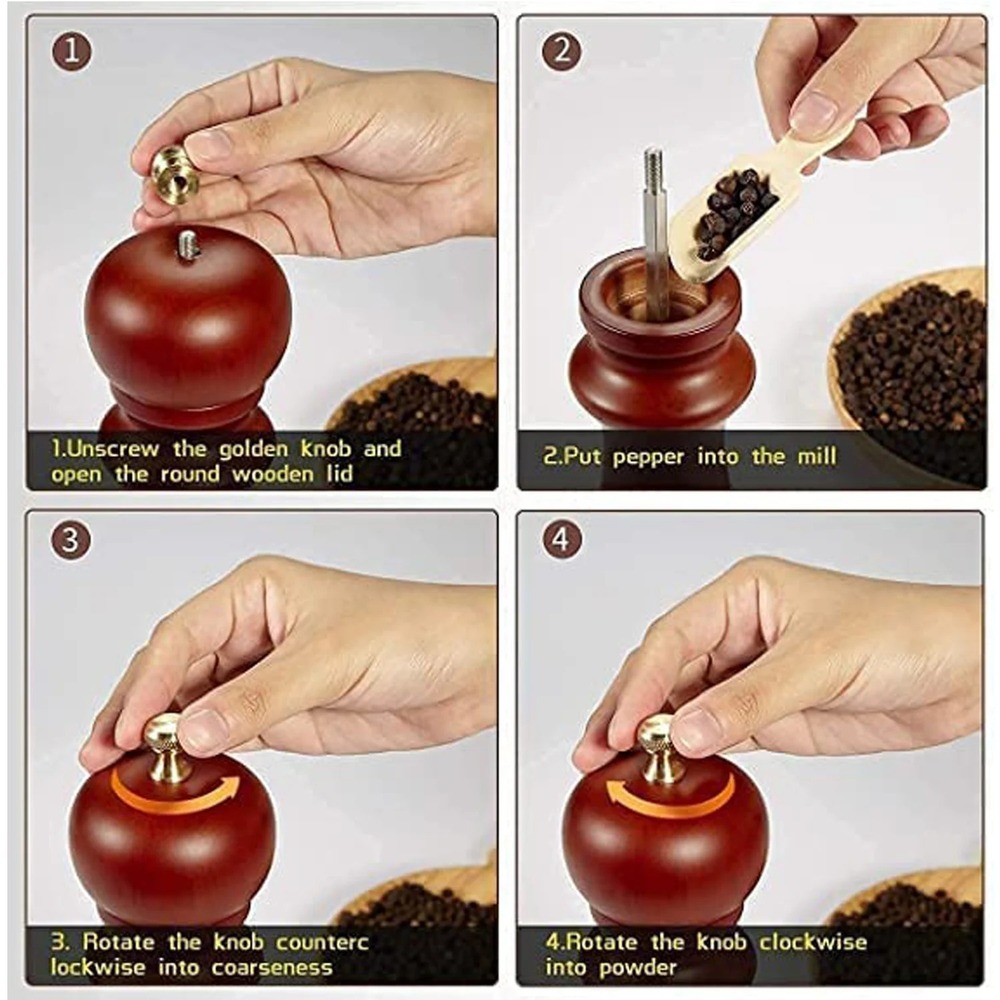 1

1.Unscrew the golden knob and open the round wooden lid

2

2.Put pepper into the mill

3

3. Rotate the knob counterc lockwise into coarseness

4

4.Rotate the knob clockwise into powder