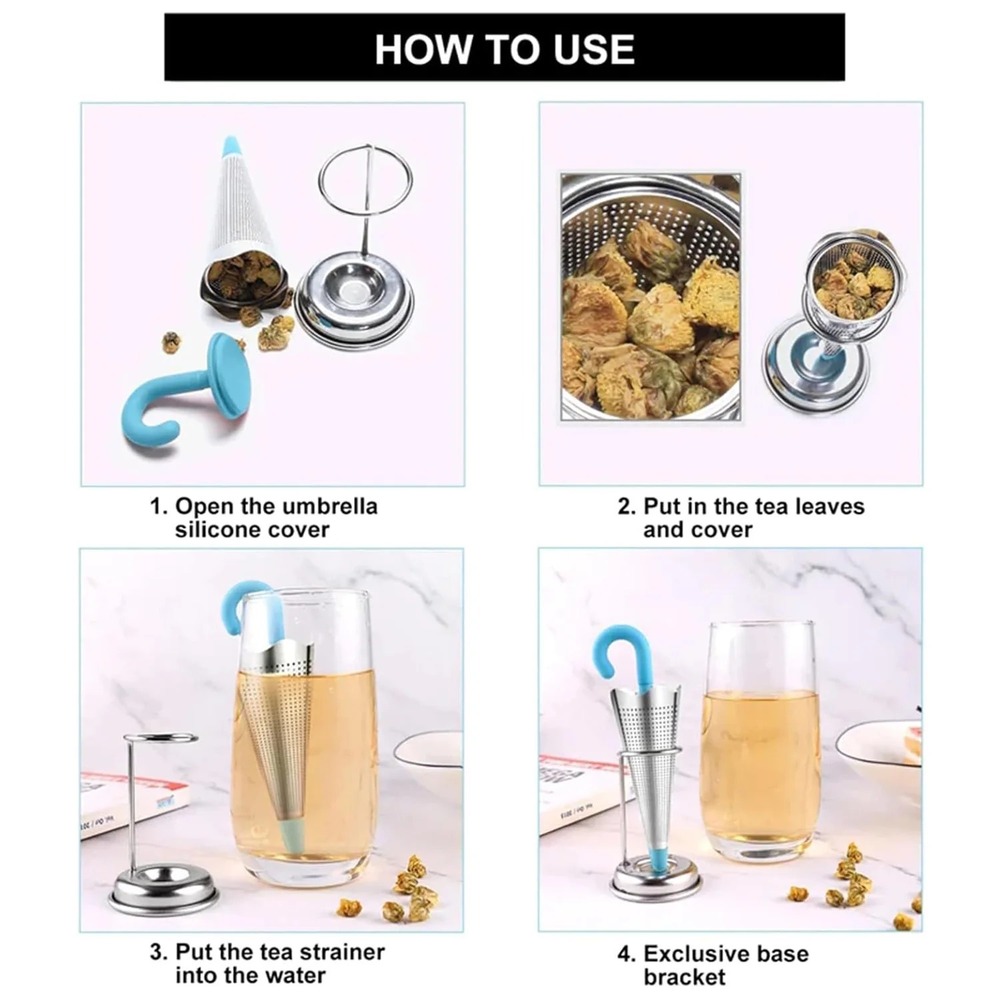 HOW TO USE

1. Open the umbrella silicone cover

2. Put in the tea leaves and cover

3. Put the tea strainer into the water

4. Exclusive base bracket