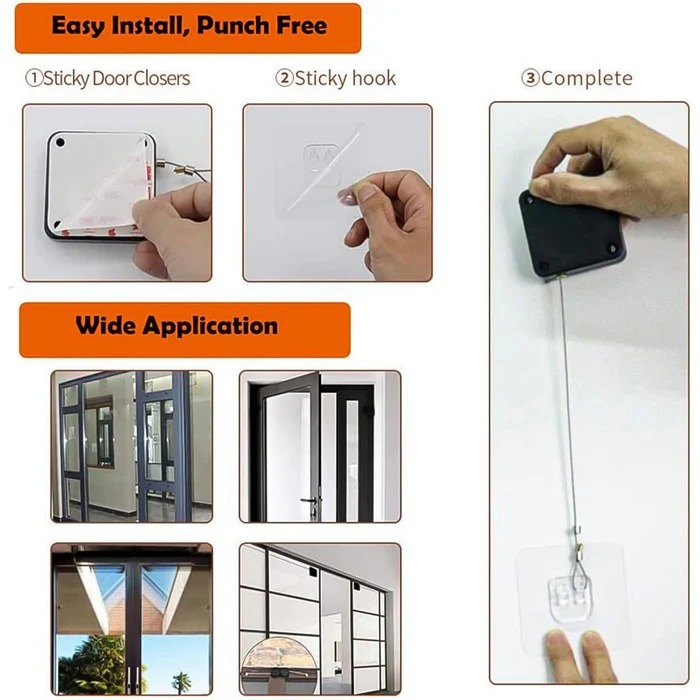 Easy Install, Punch Free

①Sticky Door Closers

②Sticky hook

③Complete

Wide Application