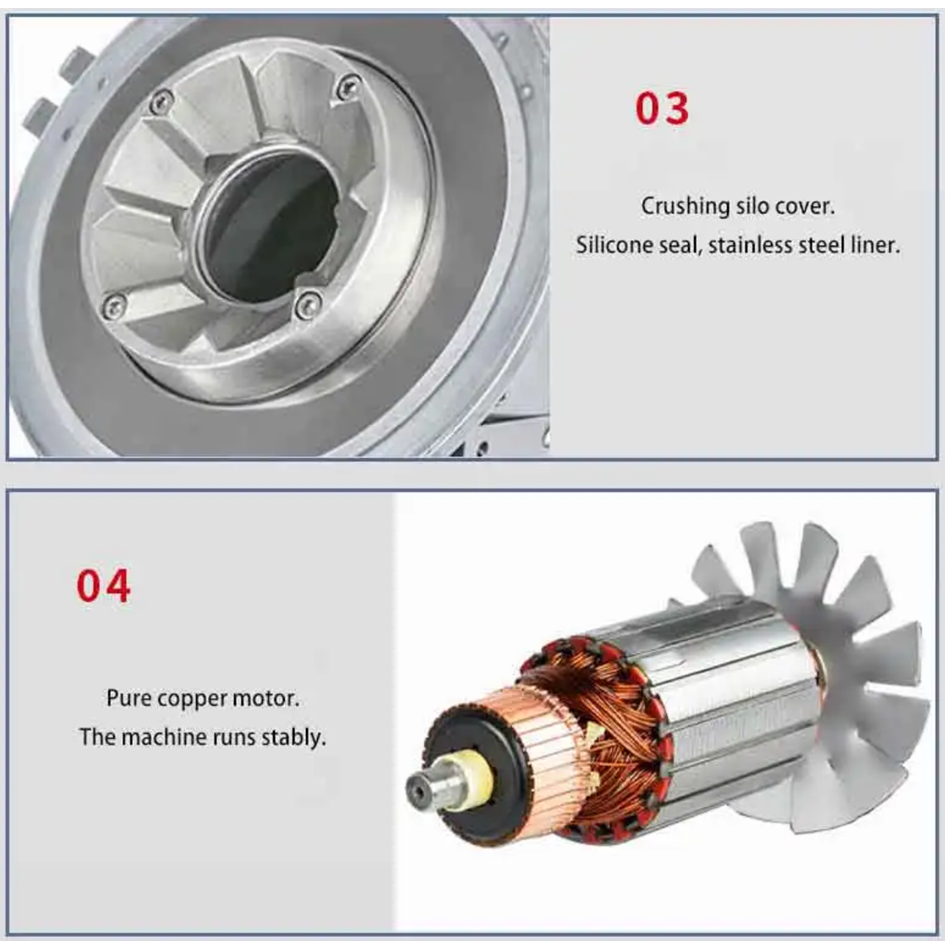 03

Crushing silo cover.
Silicone seal, stainless steel liner.

04

Pure copper motor.
The machine runs stably.