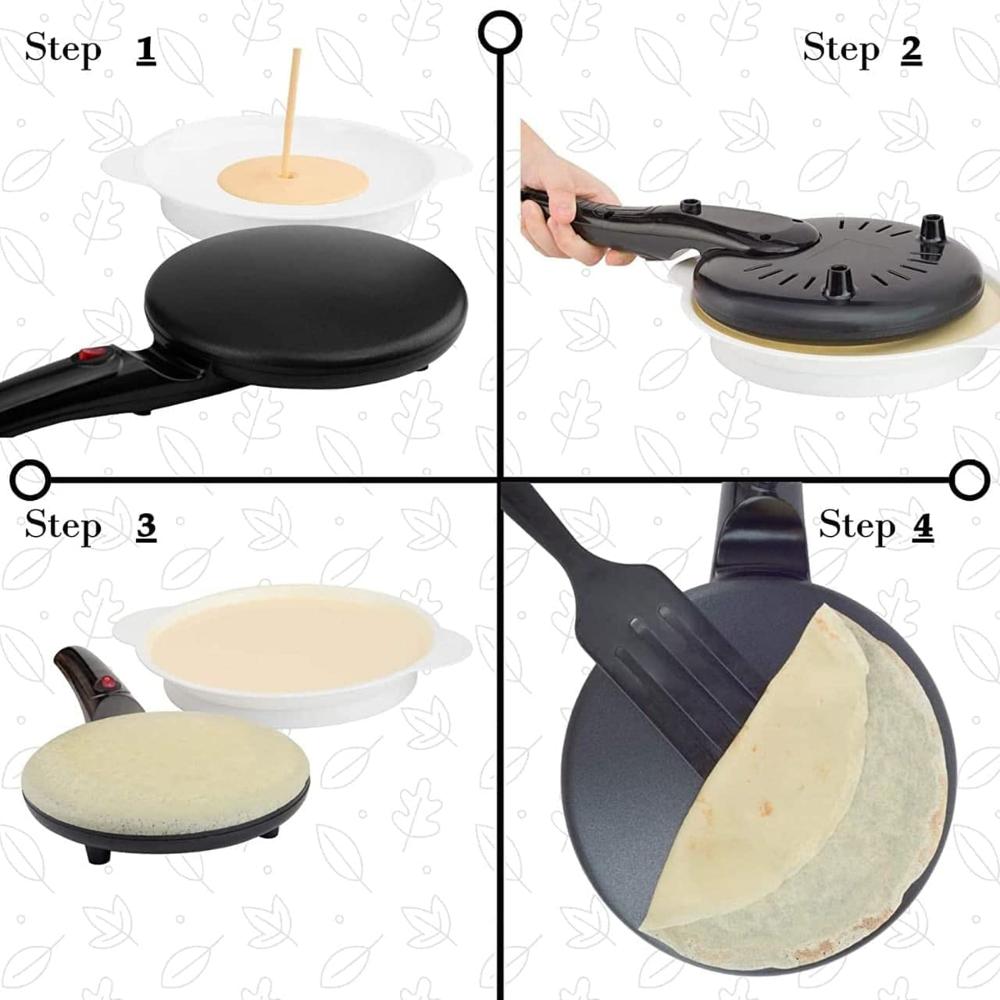 Step 1

Step 2

Step 3

Step 4