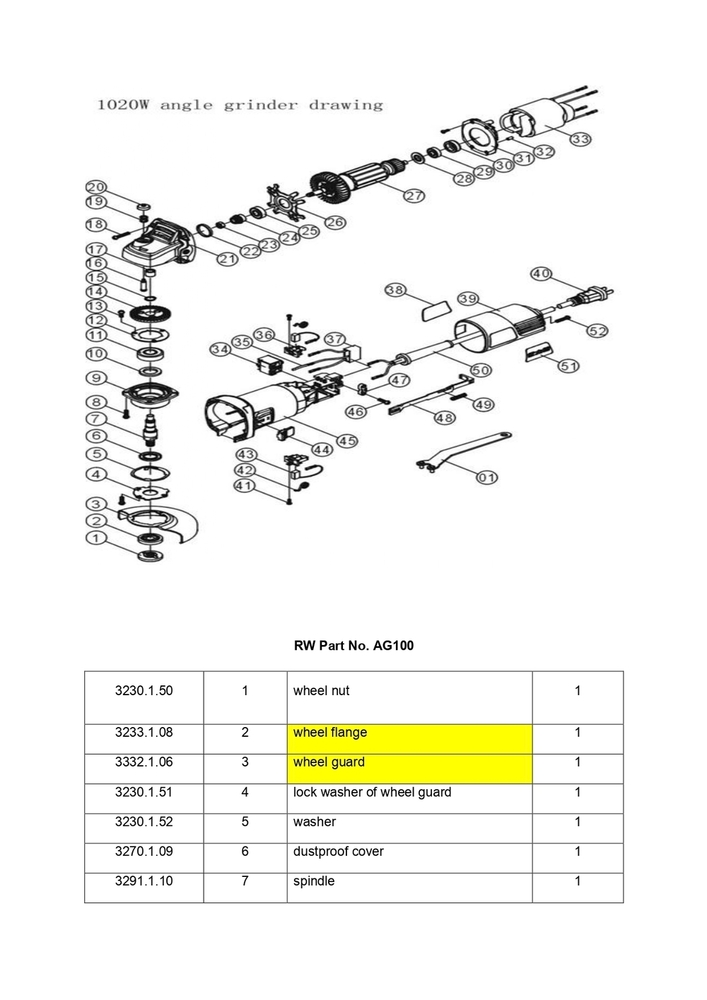 1020W angle grinder drawing

20
19
18
17
16
15
14
13
12
11
10
9
8
7
6
5
4
3
2
1
21
22
23
24
25
26
27
28
29
30
31
32
33
34
35
36
37
38
39
40
41
42
43
44
45
46
47
48
49
50
51
52
01

RW Part No. AG100

| 3230.1.50 | 1 | wheel nut | 1 |
|---|---|---|---|
| 3233.1.08 | 2 | wheel flange | 1 |
| 3332.1.06 | 3 | wheel guard | 1 |
| 3230.1.51 | 4 | lock washer of wheel guard | 1 |
| 3230.1.52 | 5 | washer | 1 |
| 3270.1.09 | 6 | dustproof cover | 1 |
| 3291.1.10 | 7 | spindle | 1 |