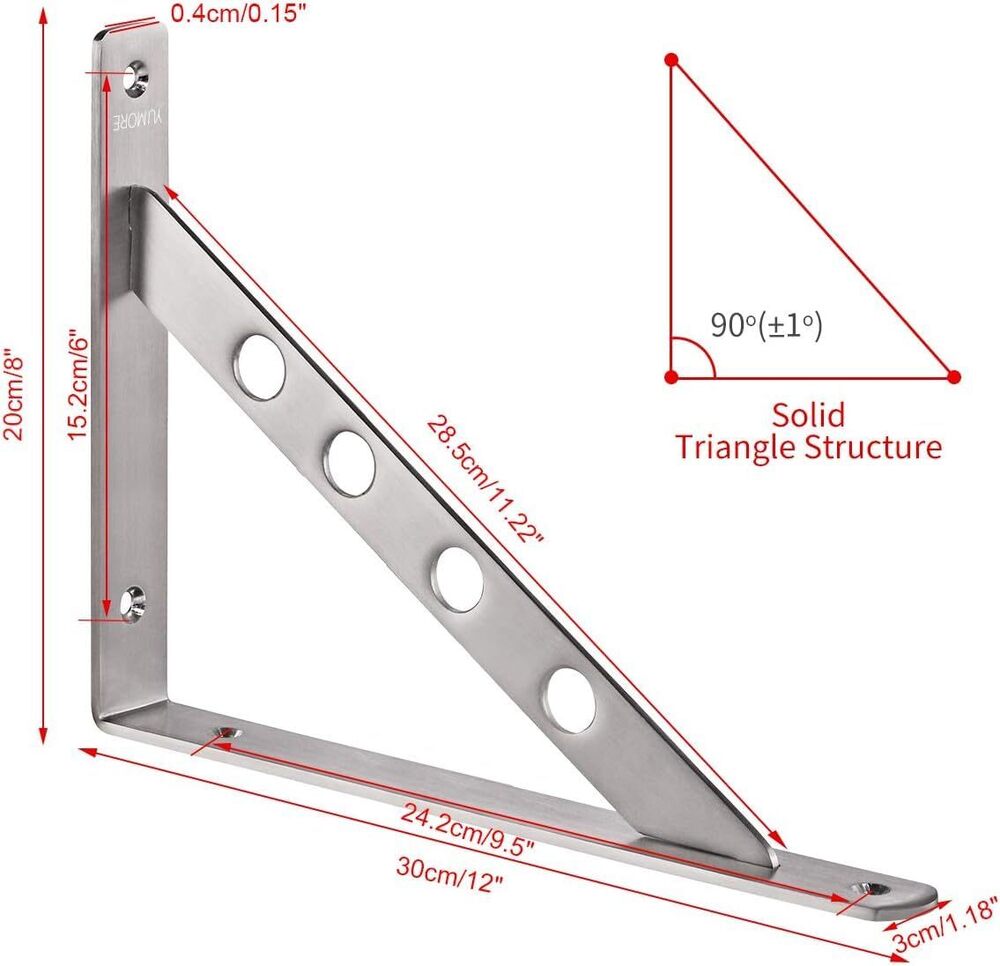 0.4cm/0.15"

YUMORE

20cm/8"

15.2cm/6"

28.5cm/11.22"

24.2cm/9.5"

30cm/12"

3cm/1.18"

90°(±1°)

Solid
Triangle Structure