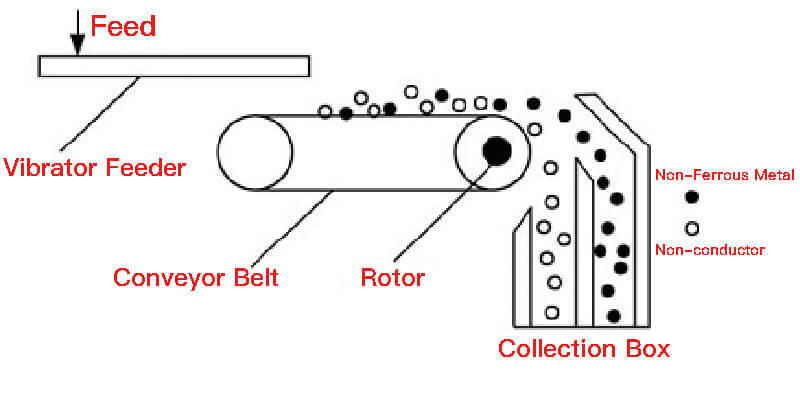 Feed

Vibrator Feeder

Conveyor Belt

Rotor

Non-Ferrous Metal

Non-conductor

Collection Box