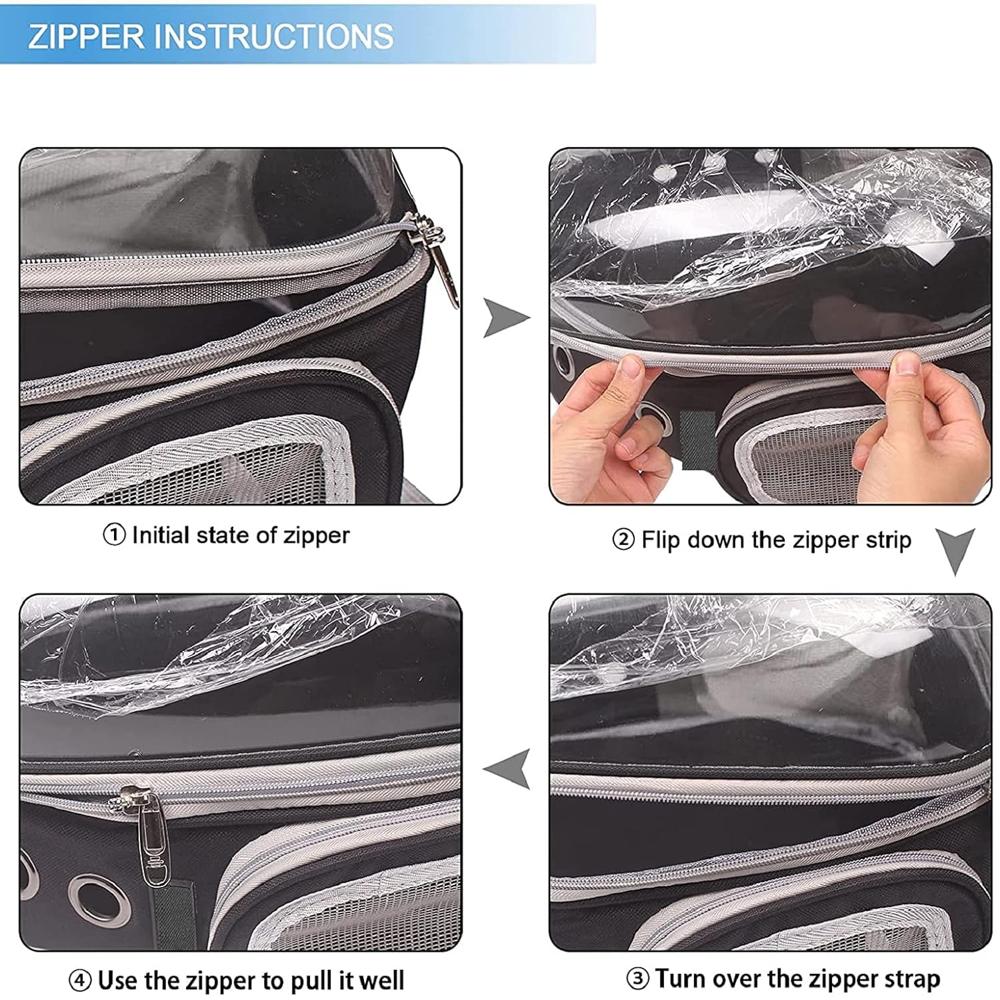 ZIPPER INSTRUCTIONS

① Initial state of zipper

② Flip down the zipper strip

③ Turn over the zipper strap

④ Use the zipper to pull it well