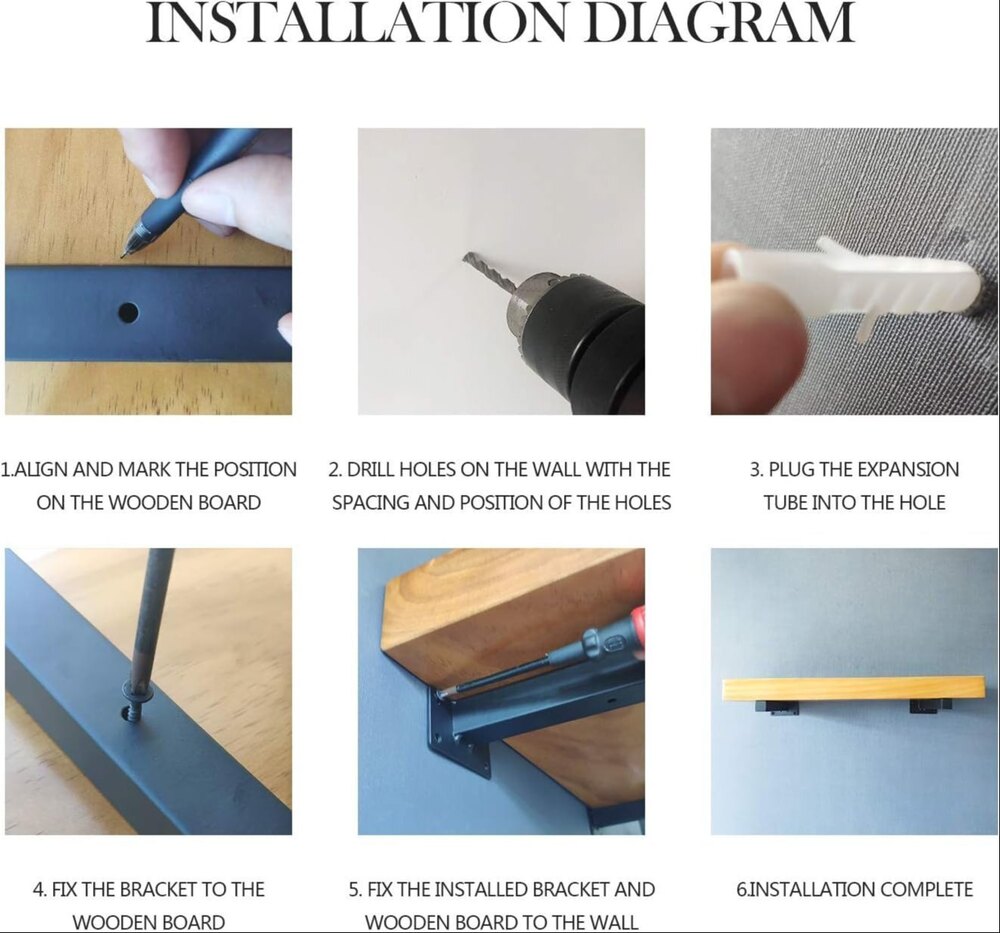 INSTALLATION DIAGRAM

1.ALIGN AND MARK THE POSITION ON THE WOODEN BOARD

2. DRILL HOLES ON THE WALL WITH THE SPACING AND POSITION OF THE HOLES

3. PLUG THE EXPANSION TUBE INTO THE HOLE

4. FIX THE BRACKET TO THE WOODEN BOARD

5. FIX THE INSTALLED BRACKET AND WOODEN BOARD TO THE WALL

6.INSTALLATION COMPLETE