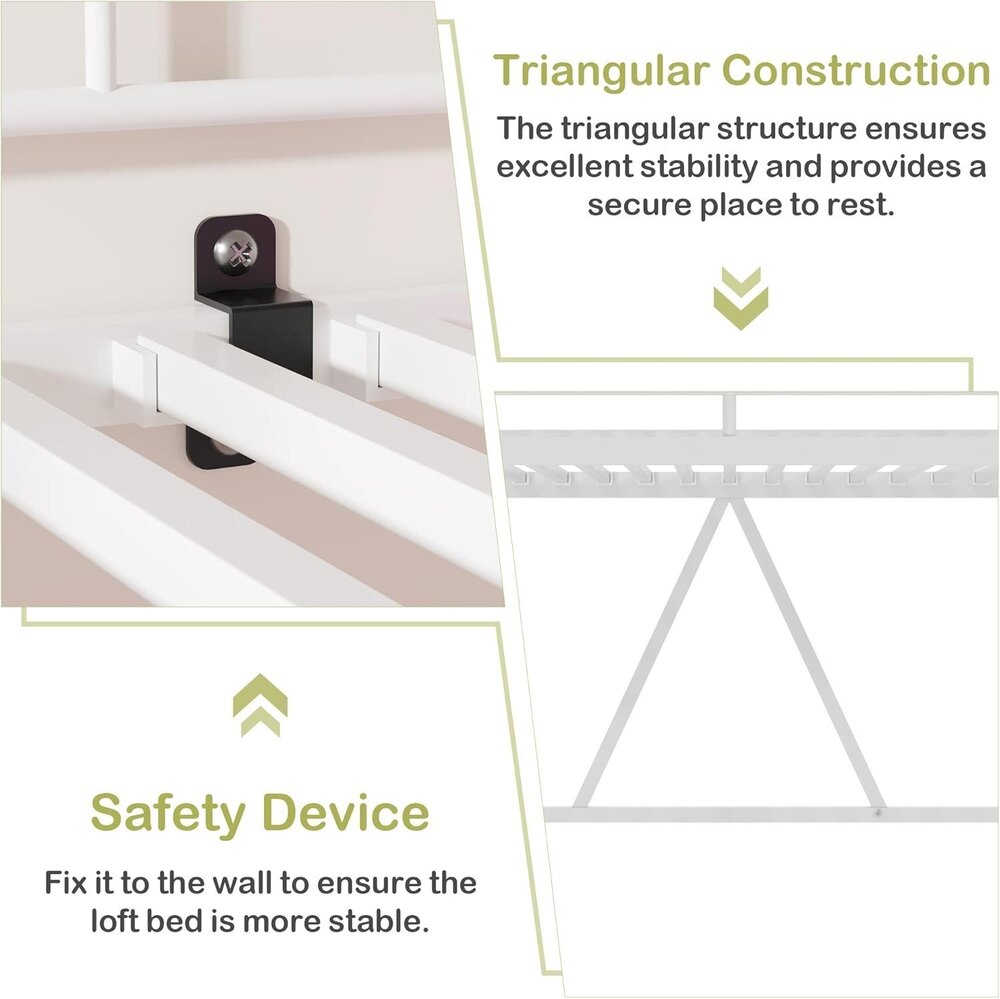 Triangular Construction

The triangular structure ensures excellent stability and provides a secure place to rest.

Safety Device

Fix it to the wall to ensure the loft bed is more stable.