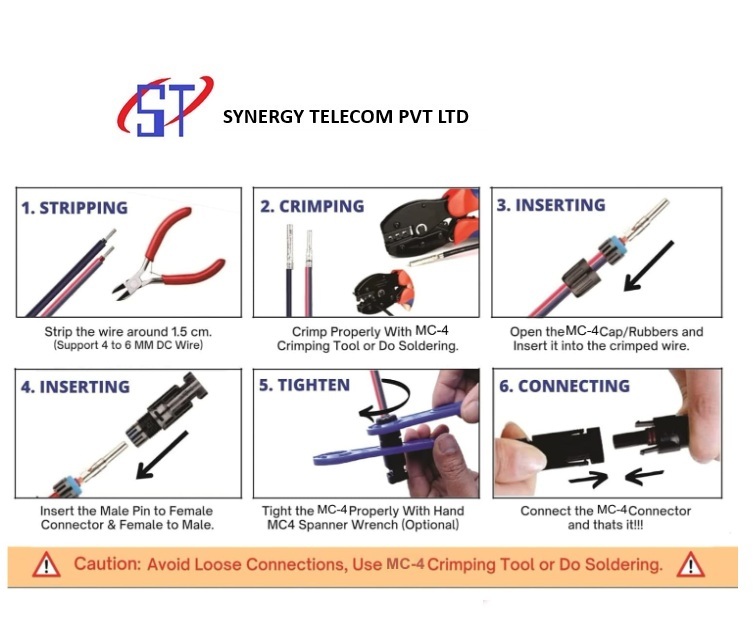 ST

SYNERGY TELECOM PVT LTD

1. STRIPPING

Strip the wire around 1.5 cm.
(Support 4 to 6 MM DC Wire)

2. CRIMPING

Crimp Properly With MC-4 Crimping Tool or Do Soldering.

3. INSERTING

Open the MC-4 Cap/Rubbers and Insert it into the crimped wire.

4. INSERTING

Insert the Male Pin to Female Connector & Female to Male.

5. TIGHTEN

Tight the MC-4 Properly With Hand MC4 Spanner Wrench (Optional)

6. CONNECTING

Connect the MC-4 Connector and thats it!!!

Caution: Avoid Loose Connections, Use MC-4 Crimping Tool or Do Soldering.