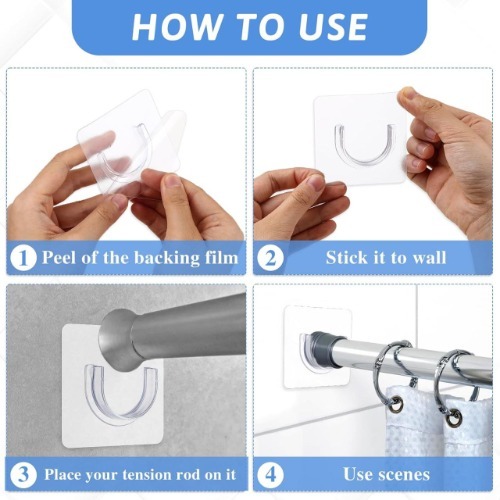 HOW TO USE

1 Peel of the backing film

2 Stick it to wall

3 Place your tension rod on it

4 Use scenes