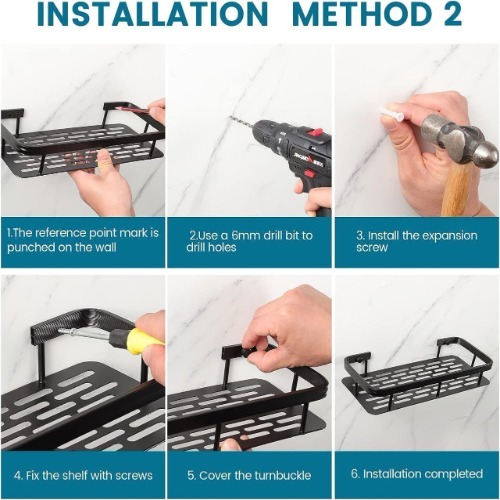 INSTALLATION METHOD 2

1.The reference point mark is punched on the wall

2.Use a 6mm drill bit to drill holes

3. Install the expansion screw

4. Fix the shelf with screws

5. Cover the turnbuckle

6. Installation completed