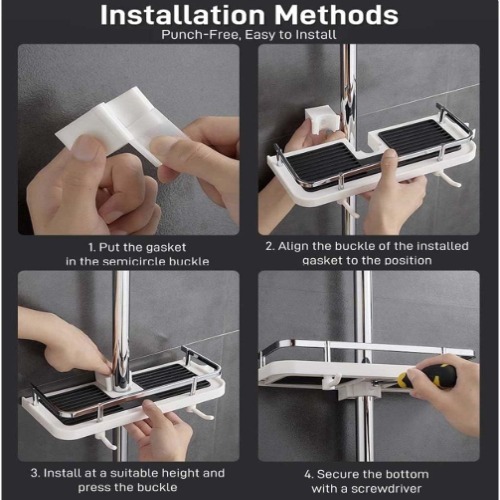 Installation Methods
Punch-Free, Easy to Install

1. Put the gasket in the semicircle buckle

2. Align the buckle of the installed gasket to the position

3. Install at a suitable height and press the buckle

4. Secure the bottom with a screwdriver