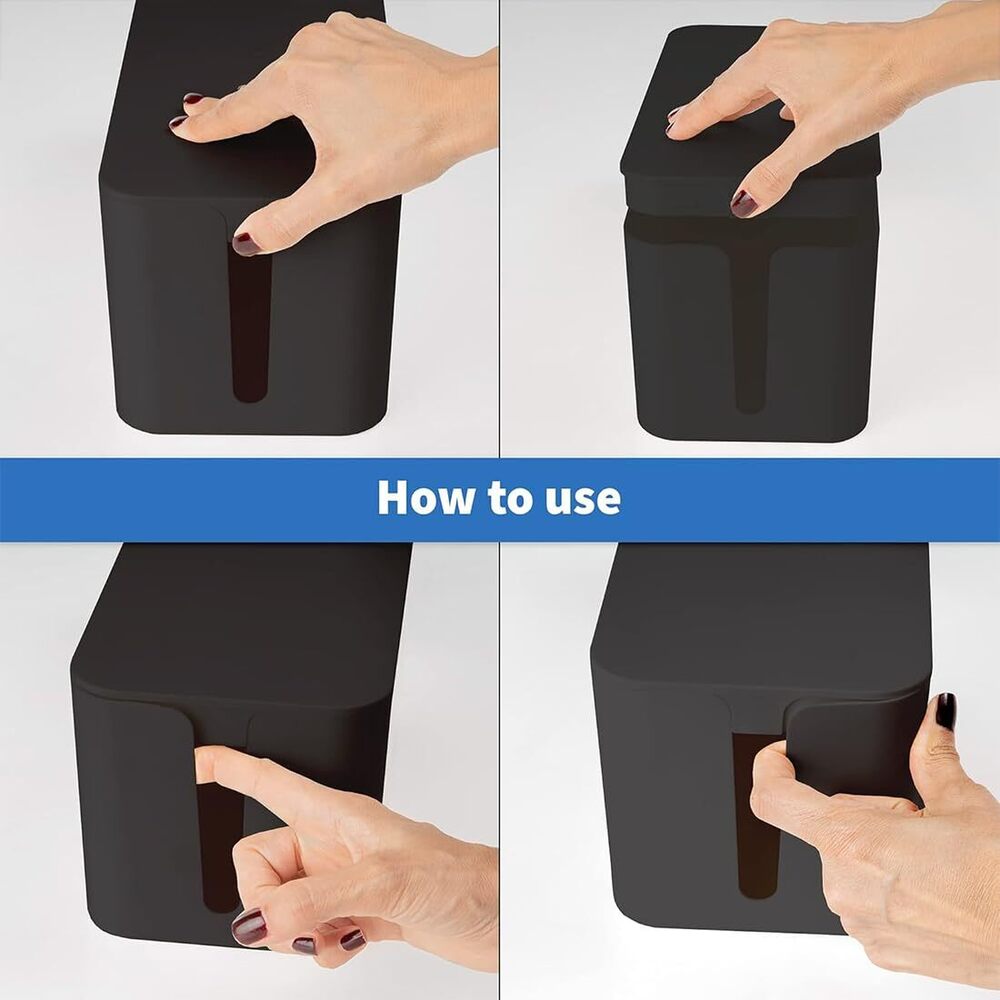 How to use