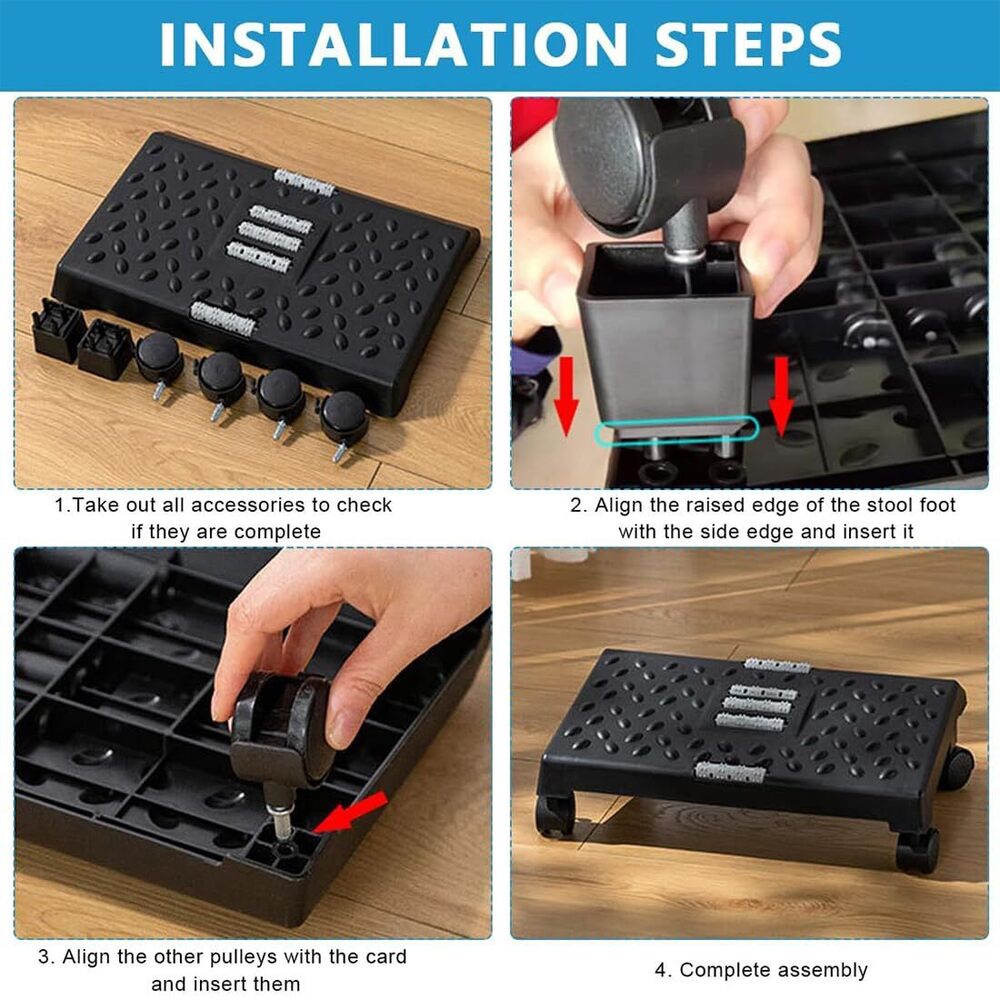 INSTALLATION STEPS

1.Take out all accessories to check if they are complete

2. Align the raised edge of the stool foot with the side edge and insert it

3. Align the other pulleys with the card and insert them

4. Complete assembly