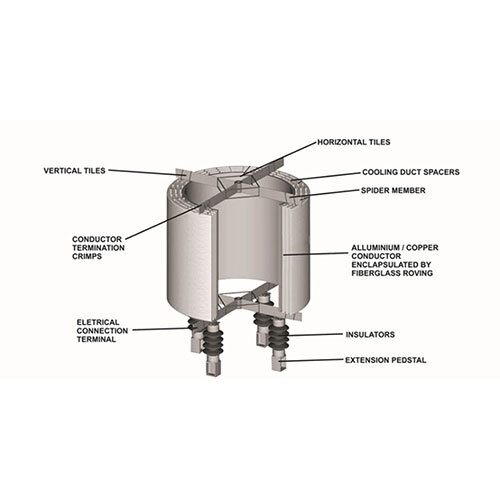 HORIZONTAL TILES

VERTICAL TILES

COOLING DUCT SPACERS

SPIDER MEMBER

CONDUCTOR TERMINATION CRIMPS

ALLUMINIUM / COPPER CONDUCTOR ENCLAPSULATED BY FIBERGLASS ROVING

ELETRICAL CONNECTION TERMINAL

INSULATORS

EXTENSION PEDSTAL