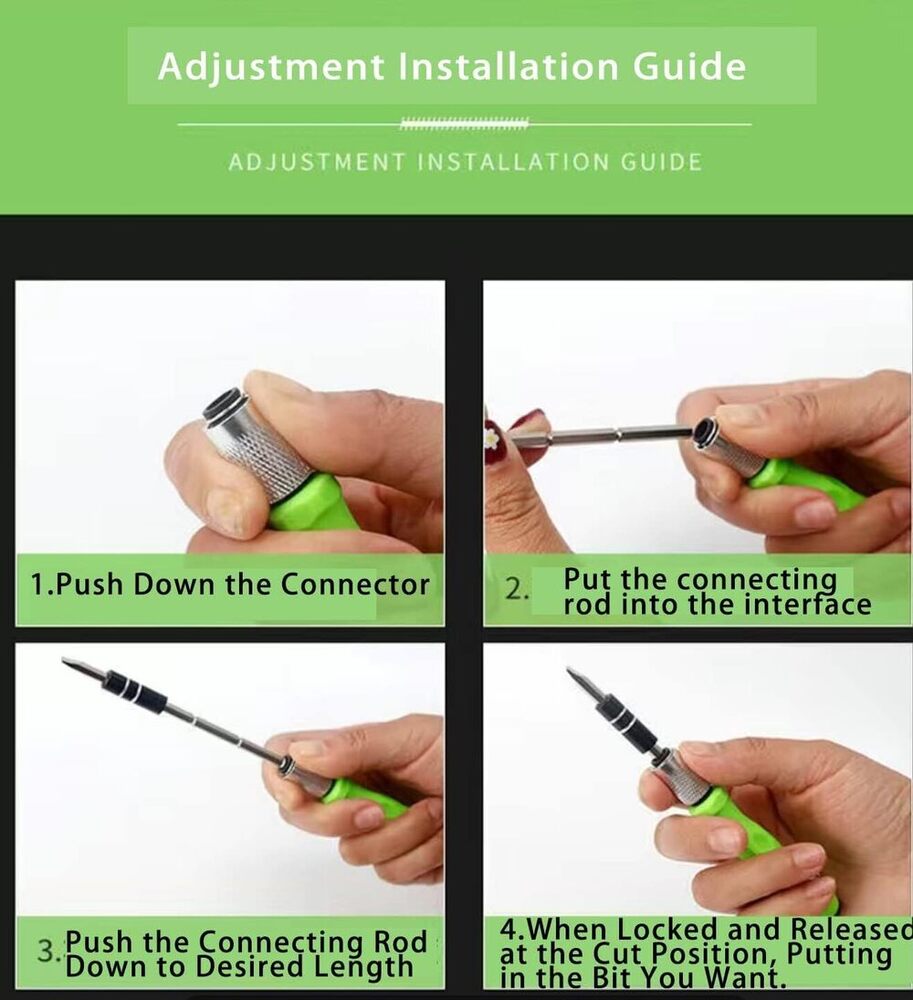 Adjustment Installation Guide

ADJUSTMENT INSTALLATION GUIDE

1.Push Down the Connector

2. Put the connecting rod into the interface

3. Push the Connecting Rod Down to Desired Length

4.When Locked and Released at the Cut Position, Putting in the Bit You Want.