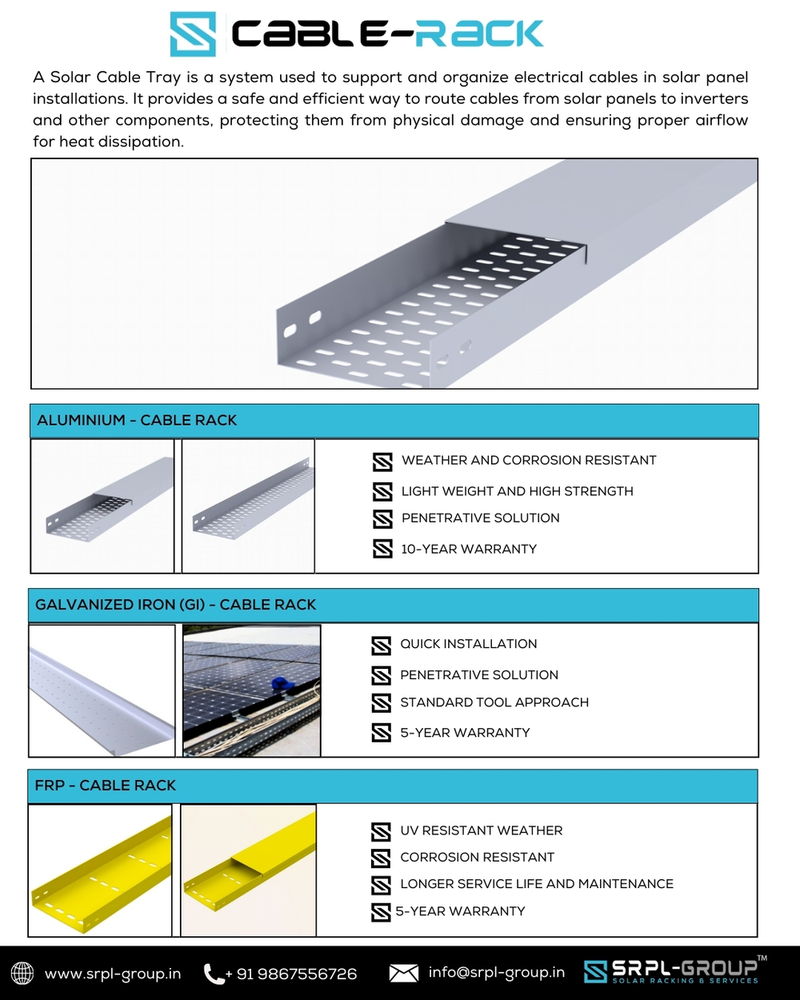 CABLE-RACK

A Solar Cable Tray is a system used to support and organize electrical cables in solar panel installations. It provides a safe and efficient way to route cables from solar panels to inverters and other components, protecting them from physical damage and ensuring proper airflow for heat dissipation.

ALUMINIUM - CABLE RACK

WEATHER AND CORROSION RESISTANT
LIGHT WEIGHT AND HIGH STRENGTH
PENETRATIVE SOLUTION
10-YEAR WARRANTY

GALVANIZED IRON (GI) - CABLE RACK

QUICK INSTALLATION
PENETRATIVE SOLUTION
STANDARD TOOL APPROACH
5-YEAR WARRANTY

FRP - CABLE RACK

UV RESISTANT WEATHER
CORROSION RESISTANT
LONGER SERVICE LIFE AND MAINTENANCE
5-YEAR WARRANTY

www.srpl-group.in + 91 9867556726 info@srpl-group.in SRPL-GROUP™ SOLAR RACKING & SERVICES