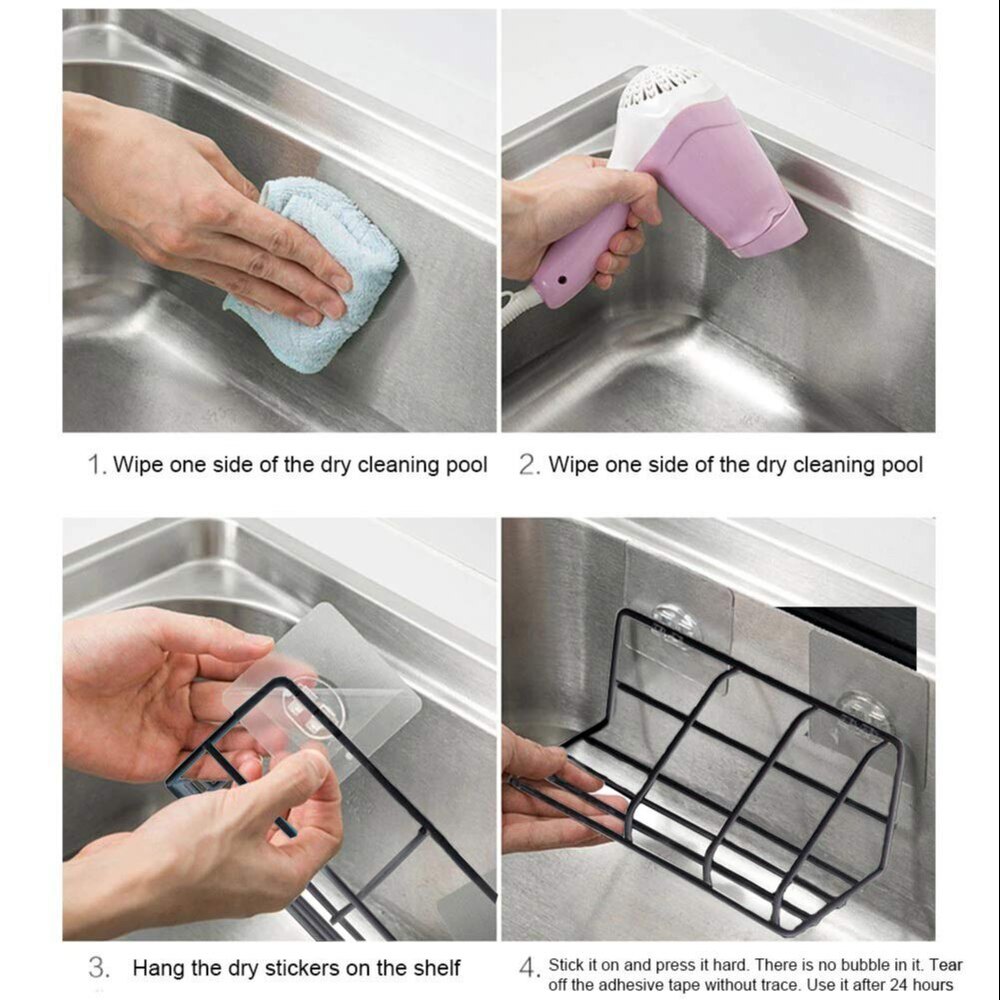 1. Wipe one side of the dry cleaning pool

2. Wipe one side of the dry cleaning pool

3. Hang the dry stickers on the shelf

4. Stick it on and press it hard. There is no bubble in it. Tear off the adhesive tape without trace. Use it after 24 hours