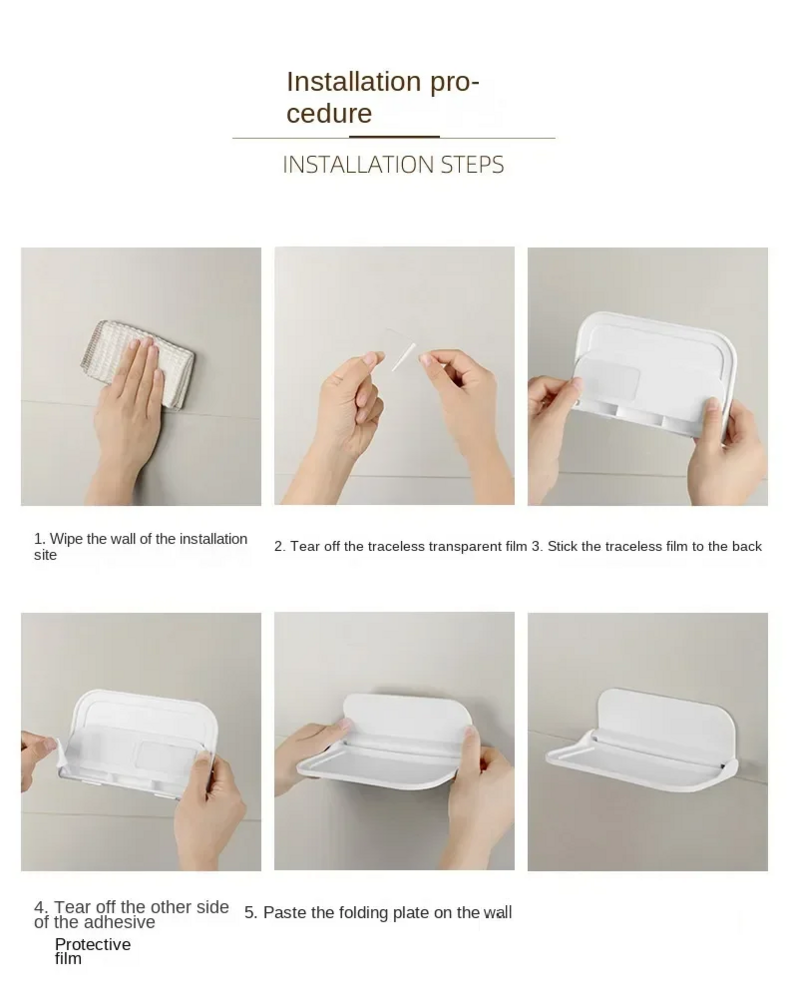 Installation procedure

INSTALLATION STEPS

1. Wipe the wall of the installation site

2. Tear off the traceless transparent film

3. Stick the traceless film to the back

4. Tear off the other side of the adhesive

Protective film

5. Paste the folding plate on the wall