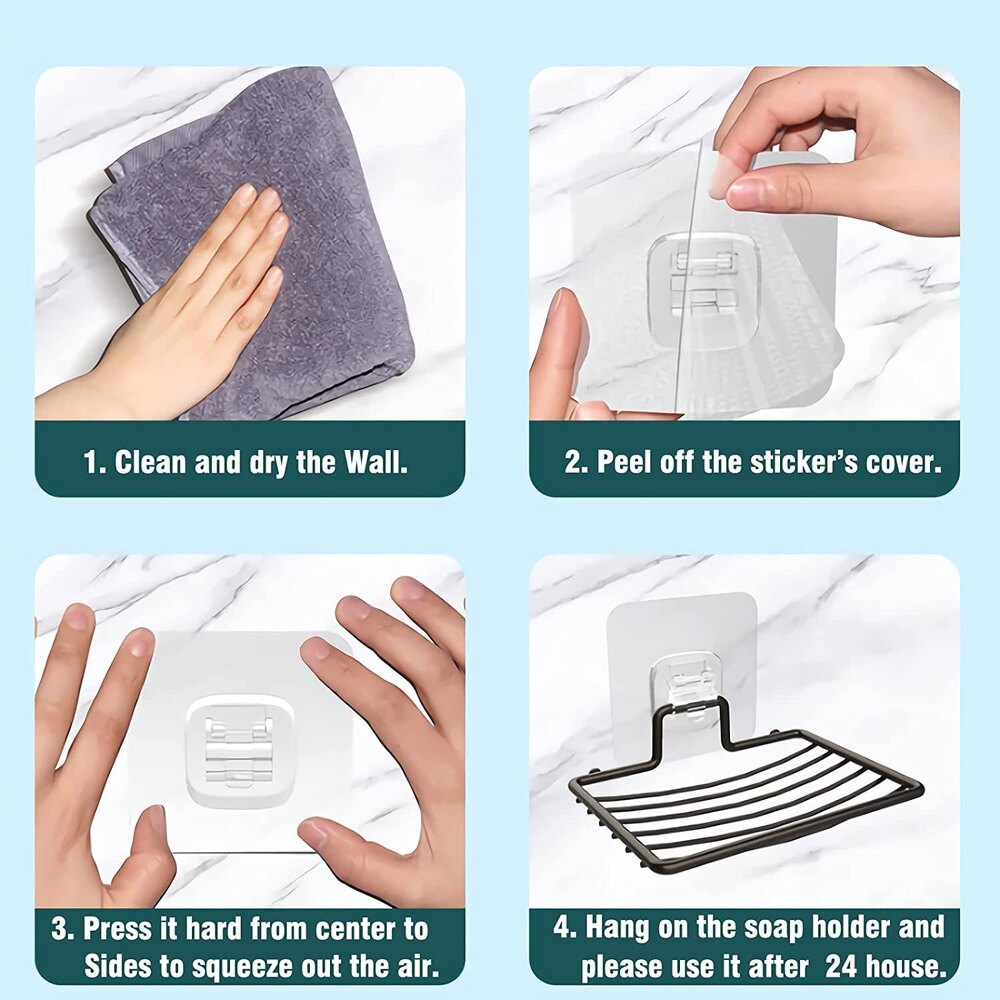 1. Clean and dry the Wall.

2. Peel off the sticker's cover.

3. Press it hard from center to Sides to squeeze out the air.

4. Hang on the soap holder and please use it after 24 house.