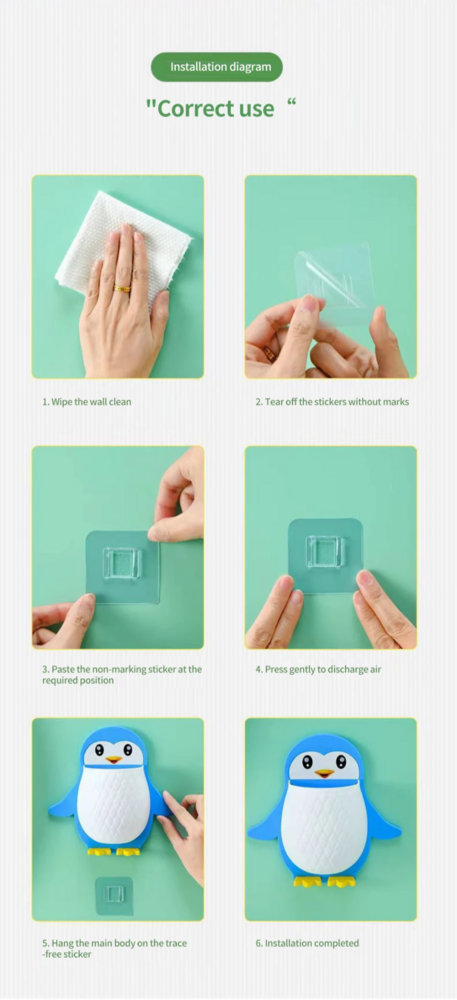 Installation diagram

"Correct use “

1. Wipe the wall clean

2. Tear off the stickers without marks

3. Paste the non-marking sticker at the required position

4. Press gently to discharge air

5. Hang the main body on the trace -free sticker

6. Installation completed