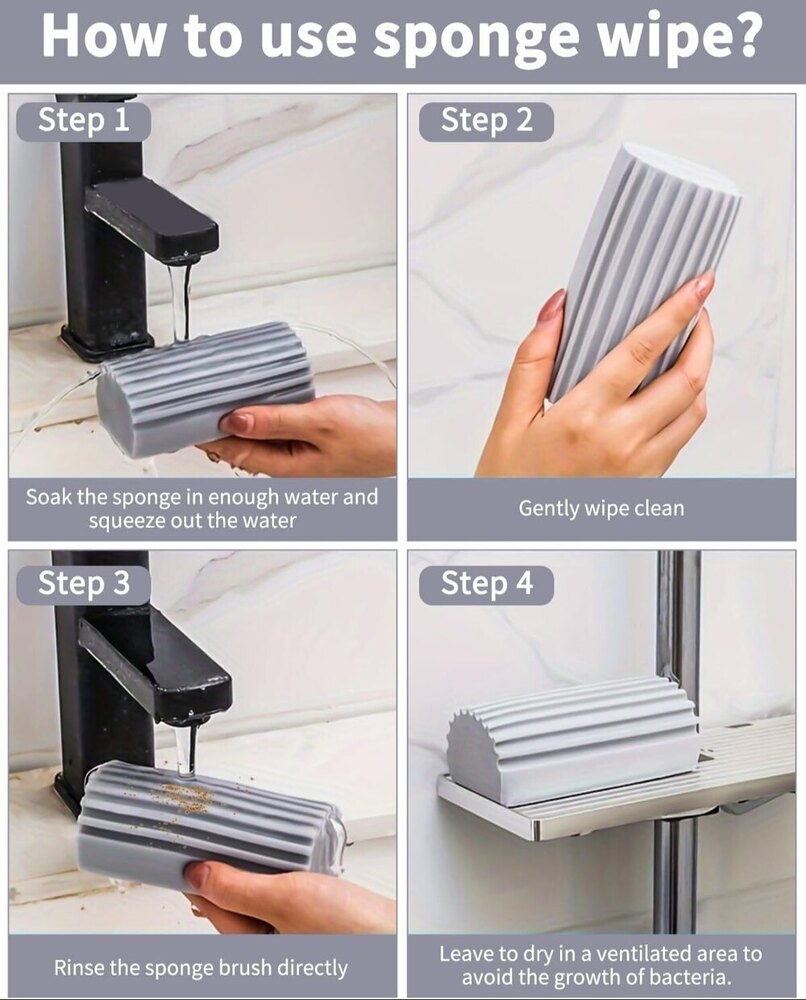 How to use sponge wipe?

Step 1

Soak the sponge in enough water and squeeze out the water

Step 2

Gently wipe clean

Step 3

Rinse the sponge brush directly

Step 4

Leave to dry in a ventilated area to avoid the growth of bacteria.