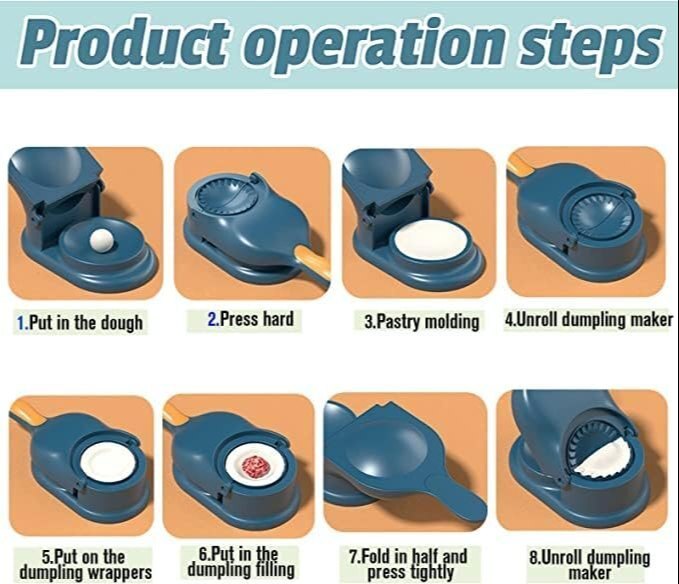 Product operation steps

1.Put in the dough

2.Press hard

3.Pastry molding

4.Unroll dumpling maker

5.Put on the dumpling wrappers

6.Put in the dumpling filling

7.Fold in half and press tightly

8.Unroll dumpling maker