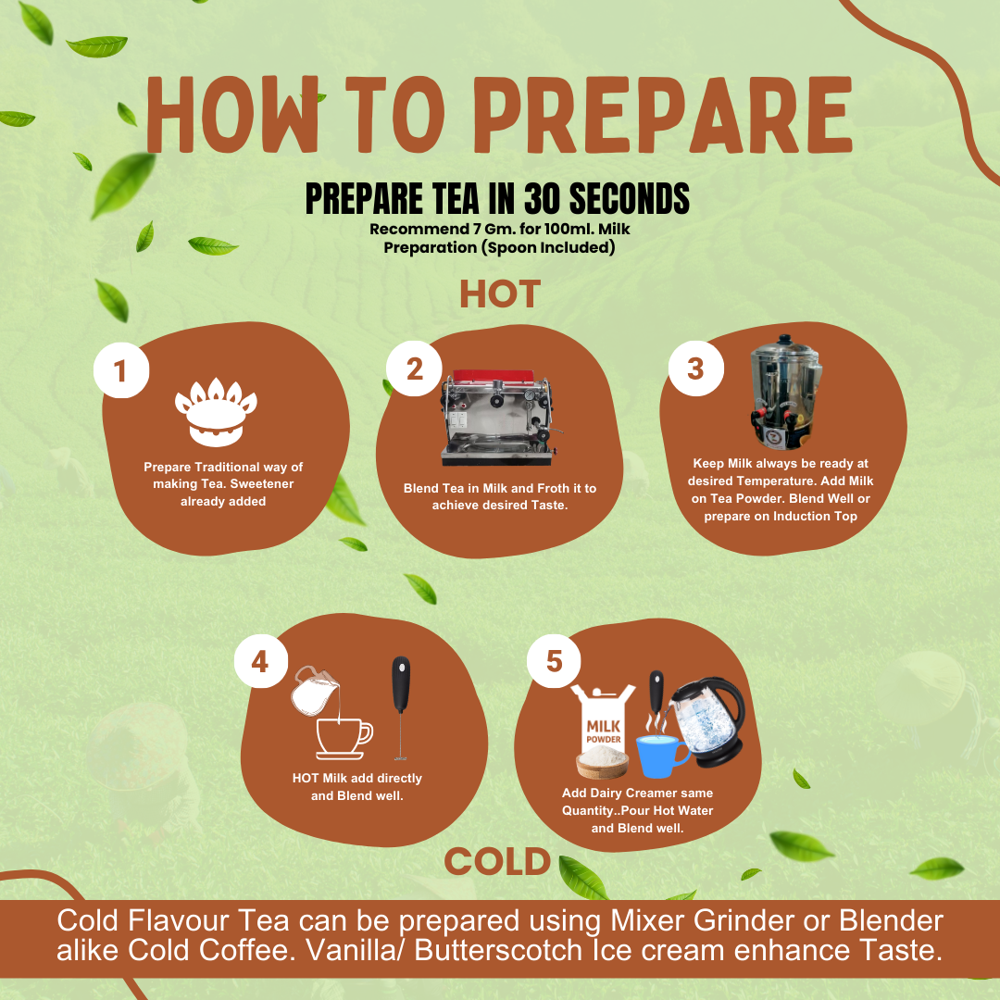 HOW TO PREPARE

PREPARE TEA IN 30 SECONDS

Recommend 7 Gm. for 100ml. Milk Preparation (Spoon Included)

HOT

1

Prepare Traditional way of making Tea. Sweetener already added

2

Blend Tea in Milk and Froth it to achieve desired Taste.

3

Keep Milk always be ready at desired Temperature. Add Milk on Tea Powder. Blend Well or prepare on Induction Top

4

HOT Milk add directly and Blend well.

5

MILK POWDER

Add Dairy Creamer same Quantity..Pour Hot Water and Blend well.

COLD

Cold Flavour Tea can be prepared using Mixer Grinder or Blender alike Cold Coffee. Vanilla/ Butterscotch Ice cream enhance Taste.