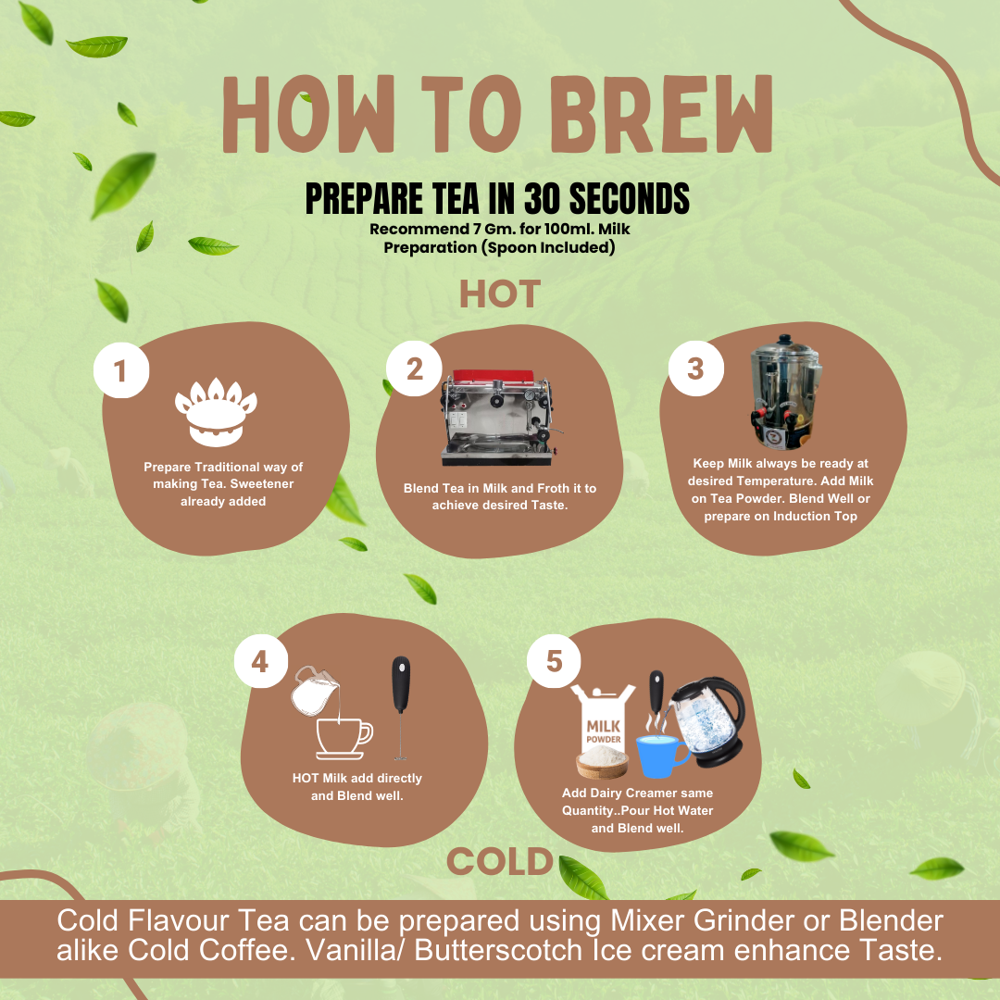 HOW TO BREW

PREPARE TEA IN 30 SECONDS
Recommend 7 Gm. for 100ml. Milk Preparation (Spoon Included)

HOT

1
Prepare Traditional way of making Tea. Sweetener already added

2
Blend Tea in Milk and Froth it to achieve desired Taste.

3
Keep Milk always be ready at desired Temperature. Add Milk on Tea Powder. Blend Well or prepare on Induction Top

4
HOT Milk add directly and Blend well.

5
MILK POWDER
Add Dairy Creamer same Quantity..Pour Hot Water and Blend well.

COLD

Cold Flavour Tea can be prepared using Mixer Grinder or Blender alike Cold Coffee. Vanilla/ Butterscotch Ice cream enhance Taste.