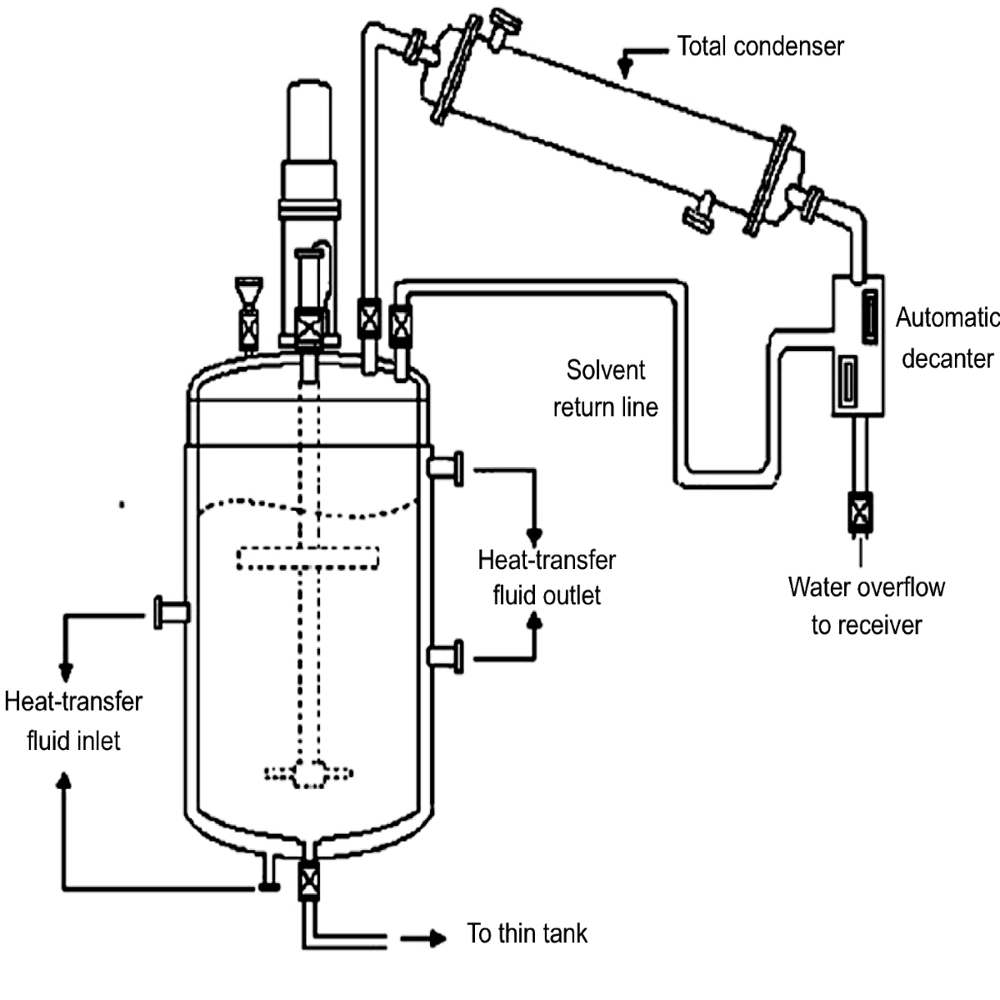 Total condenser

Automatic decanter

Solvent return line

Heat-transfer fluid outlet

Water overflow to receiver

Heat-transfer fluid inlet

To thin tank