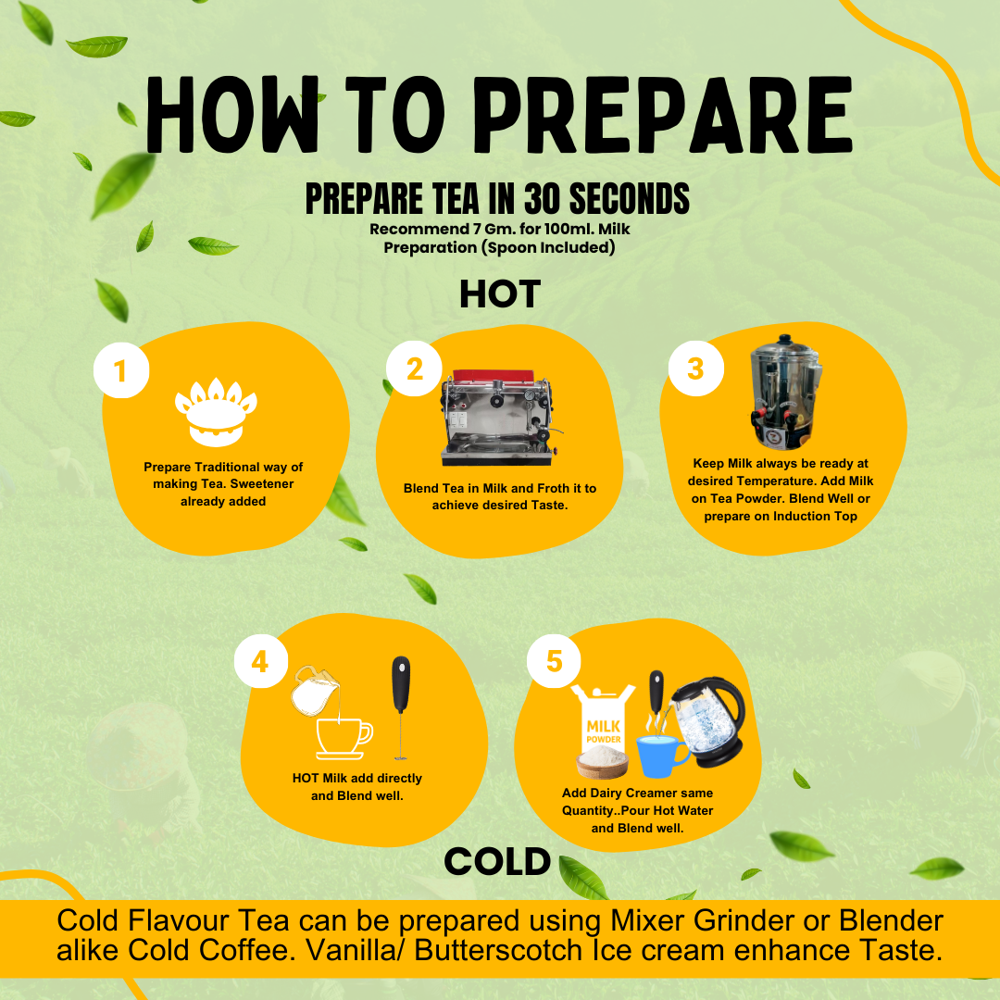 HOW TO PREPARE

PREPARE TEA IN 30 SECONDS
Recommend 7 Gm. for 100ml. Milk Preparation (Spoon Included)

HOT

1
Prepare Traditional way of making Tea. Sweetener already added

2
Blend Tea in Milk and Froth it to achieve desired Taste.

3
Keep Milk always be ready at desired Temperature. Add Milk on Tea Powder. Blend Well or prepare on Induction Top

4
HOT Milk add directly and Blend well.

5
MILK POWDER
Add Dairy Creamer same Quantity..Pour Hot Water and Blend well.

COLD

Cold Flavour Tea can be prepared using Mixer Grinder or Blender alike Cold Coffee. Vanilla/ Butterscotch Ice cream enhance Taste.