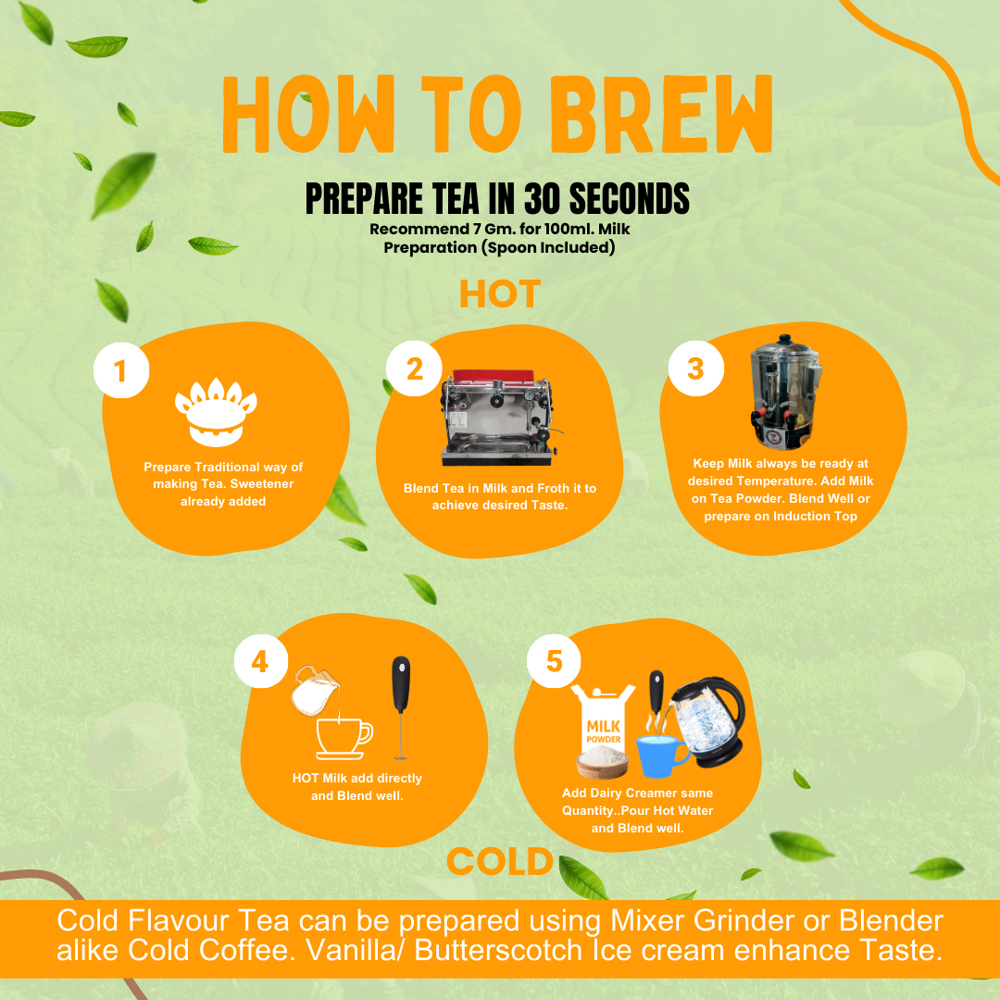 HOW TO BREW

PREPARE TEA IN 30 SECONDS

Recommend 7 Gm. for 100ml. Milk Preparation (Spoon Included)

HOT

1

Prepare Traditional way of making Tea. Sweetener already added

2

Blend Tea in Milk and Froth it to achieve desired Taste.

3

Keep Milk always be ready at desired Temperature. Add Milk on Tea Powder. Blend Well or prepare on Induction Top

4

HOT Milk add directly and Blend well.

5

MILK POWDER

Add Dairy Creamer same Quantity..Pour Hot Water and Blend well.

COLD

Cold Flavour Tea can be prepared using Mixer Grinder or Blender alike Cold Coffee. Vanilla/ Butterscotch Ice cream enhance Taste.