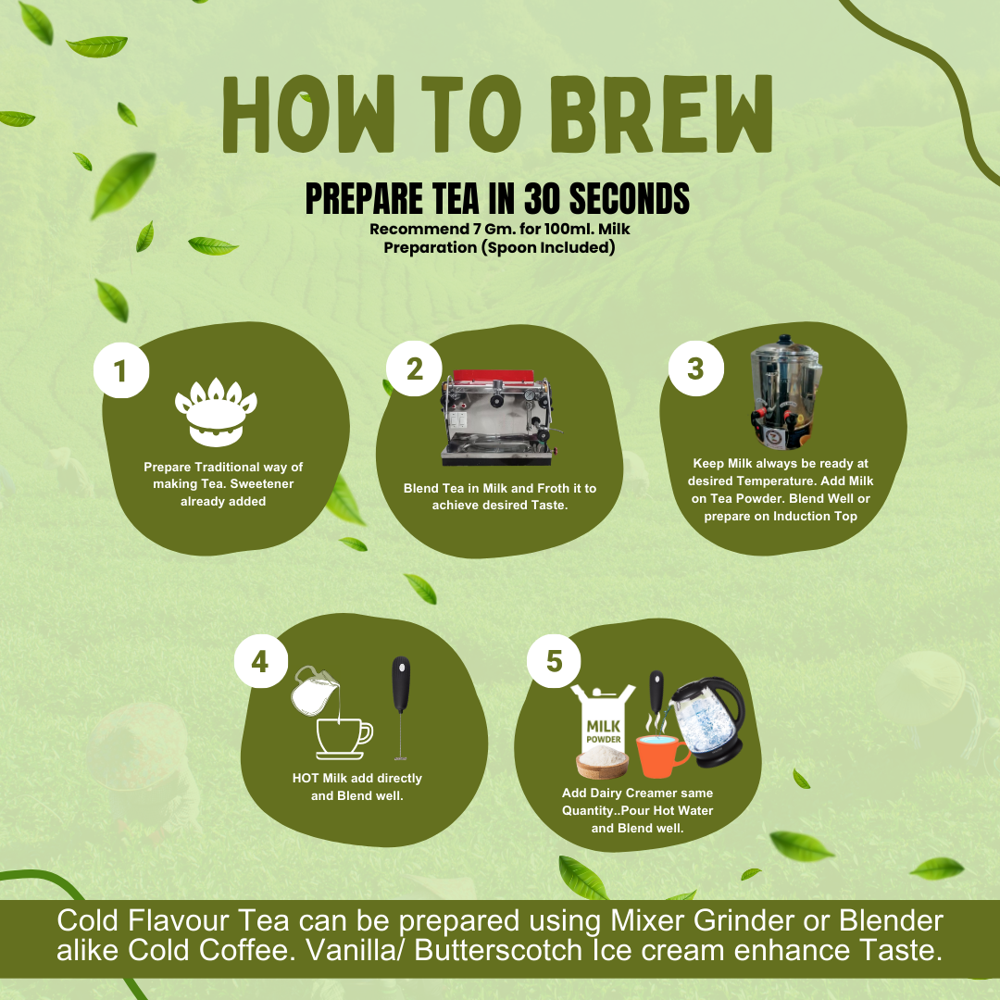 HOW TO BREW

PREPARE TEA IN 30 SECONDS

Recommend 7 Gm. for 100ml. Milk Preparation (Spoon Included)

1

Prepare Traditional way of making Tea. Sweetener already added

2

Blend Tea in Milk and Froth it to achieve desired Taste.

3

Keep Milk always be ready at desired Temperature. Add Milk on Tea Powder. Blend Well or prepare on Induction Top

4

HOT Milk add directly and Blend well.

5

MILK POWDER

Add Dairy Creamer same Quantity..Pour Hot Water and Blend well.

Cold Flavour Tea can be prepared using Mixer Grinder or Blender alike Cold Coffee. Vanilla/ Butterscotch Ice cream enhance Taste.