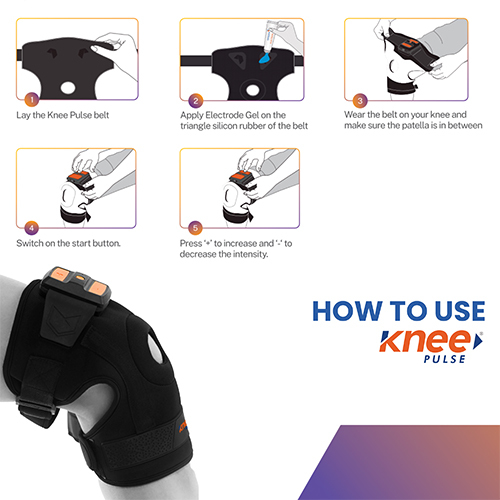 1
Lay the Knee Pulse belt

2
Apply Electrode Gel on the triangle silicon rubber of the belt

3
Wear the belt on your knee and make sure the patella is in between

4
Switch on the start button.

5
Press '+' to increase and '-' to decrease the intensity.

HOW TO USE
Knee
PULSE