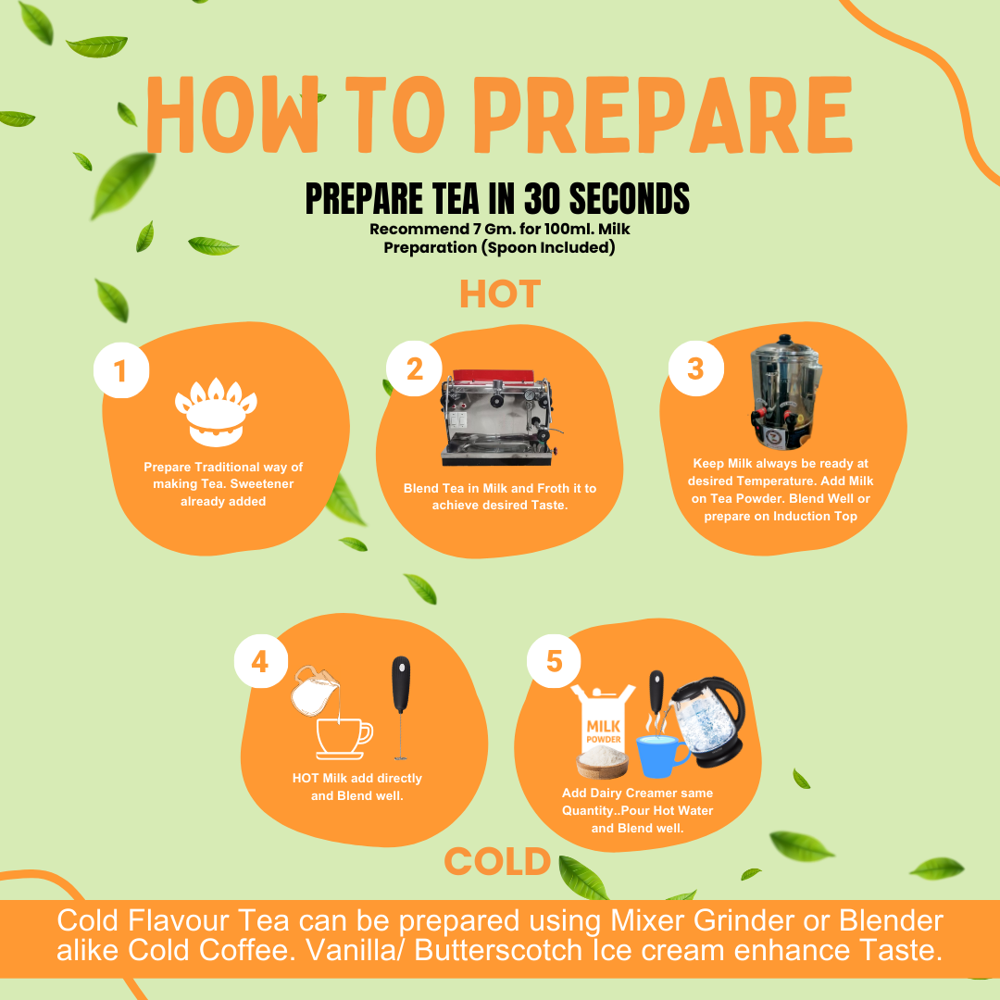 HOW TO PREPARE

PREPARE TEA IN 30 SECONDS
Recommend 7 Gm. for 100ml. Milk Preparation (Spoon Included)

HOT

1
Prepare Traditional way of making Tea. Sweetener already added

2
Blend Tea in Milk and Froth it to achieve desired Taste.

3
Keep Milk always be ready at desired Temperature. Add Milk on Tea Powder. Blend Well or prepare on Induction Top

4
HOT Milk add directly and Blend well.

5
MILK POWDER
Add Dairy Creamer same Quantity..Pour Hot Water and Blend well.

COLD

Cold Flavour Tea can be prepared using Mixer Grinder or Blender alike Cold Coffee. Vanilla/ Butterscotch Ice cream enhance Taste.