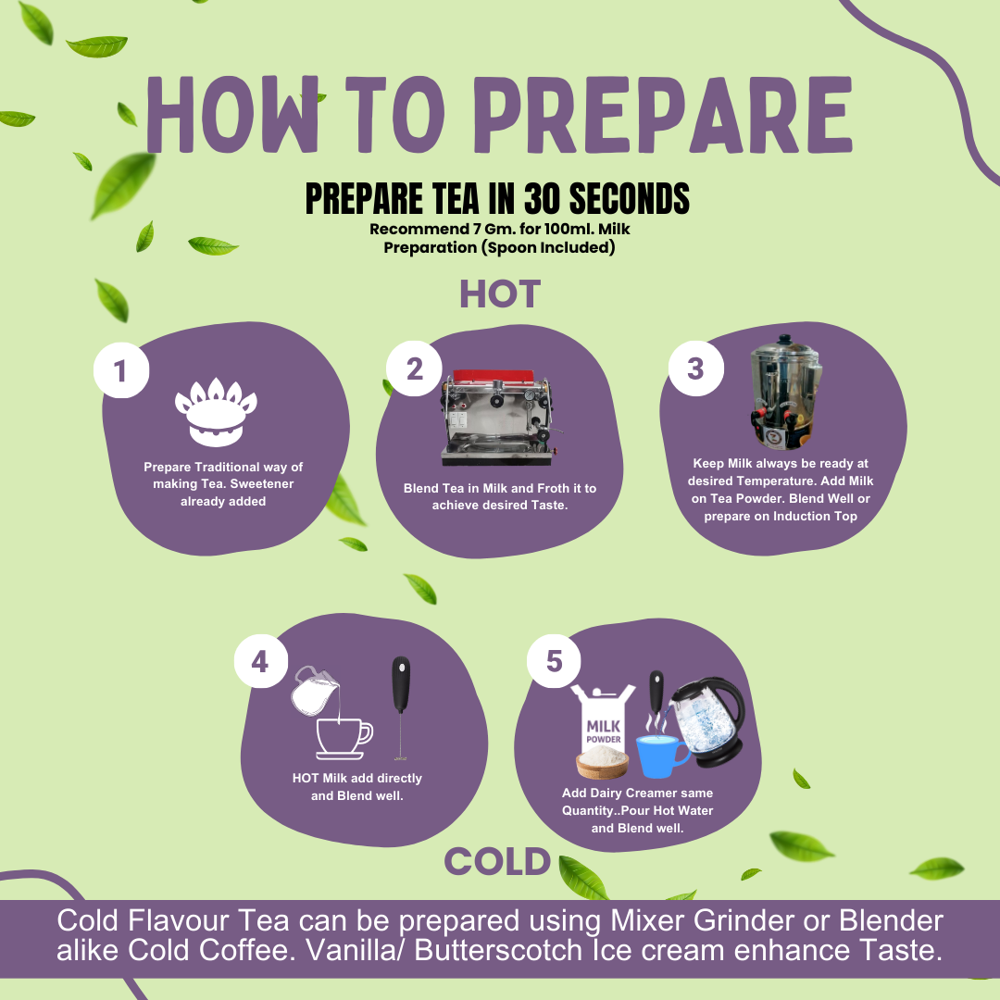 HOW TO PREPARE

PREPARE TEA IN 30 SECONDS

Recommend 7 Gm. for 100ml. Milk Preparation (Spoon Included)

HOT

1

Prepare Traditional way of making Tea. Sweetener already added

2

Blend Tea in Milk and Froth it to achieve desired Taste.

3

Keep Milk always be ready at desired Temperature. Add Milk on Tea Powder. Blend Well or prepare on Induction Top

4

HOT Milk add directly and Blend well.

5

MILK POWDER

Add Dairy Creamer same Quantity..Pour Hot Water and Blend well.

COLD

Cold Flavour Tea can be prepared using Mixer Grinder or Blender alike Cold Coffee. Vanilla/ Butterscotch Ice cream enhance Taste.