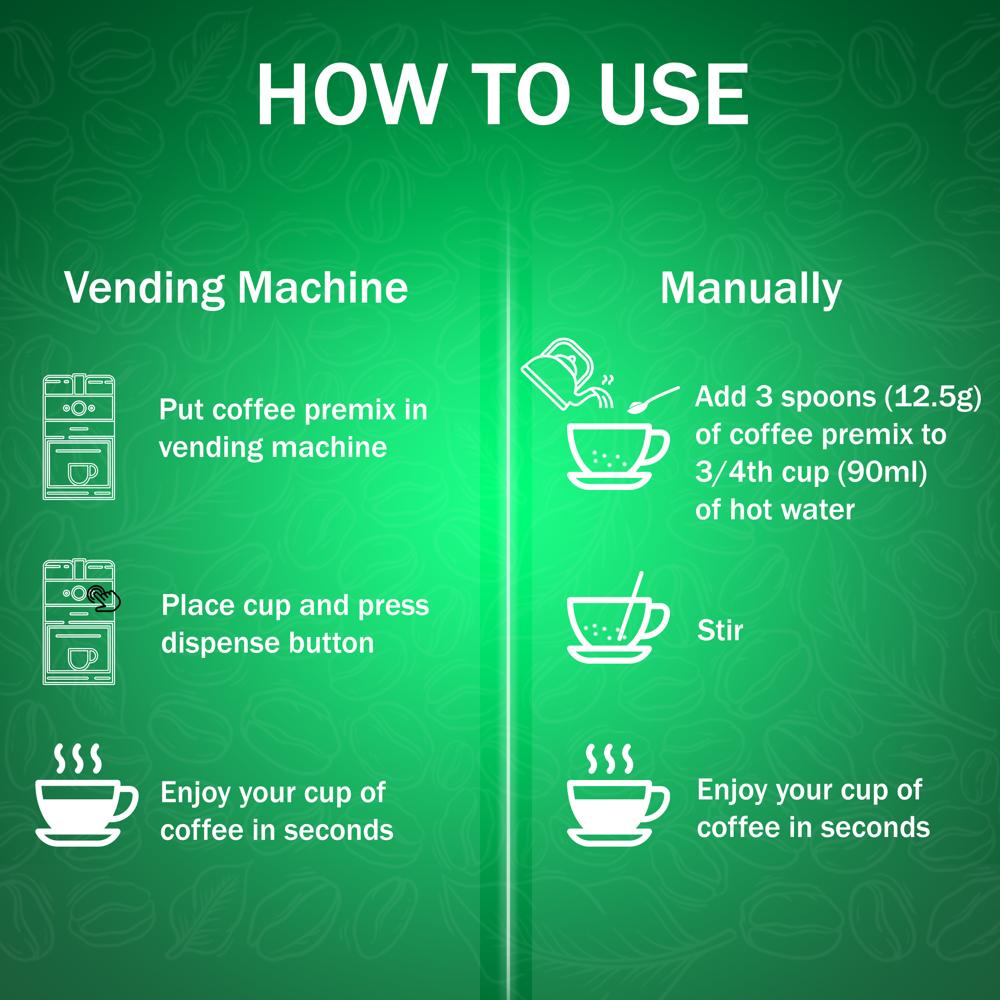 HOW TO USE

Vending Machine

Put coffee premix in vending machine

Place cup and press dispense button

Enjoy your cup of coffee in seconds

Manually

Add 3 spoons (12.5g) of coffee premix to 3/4th cup (90ml) of hot water

Stir

Enjoy your cup of coffee in seconds