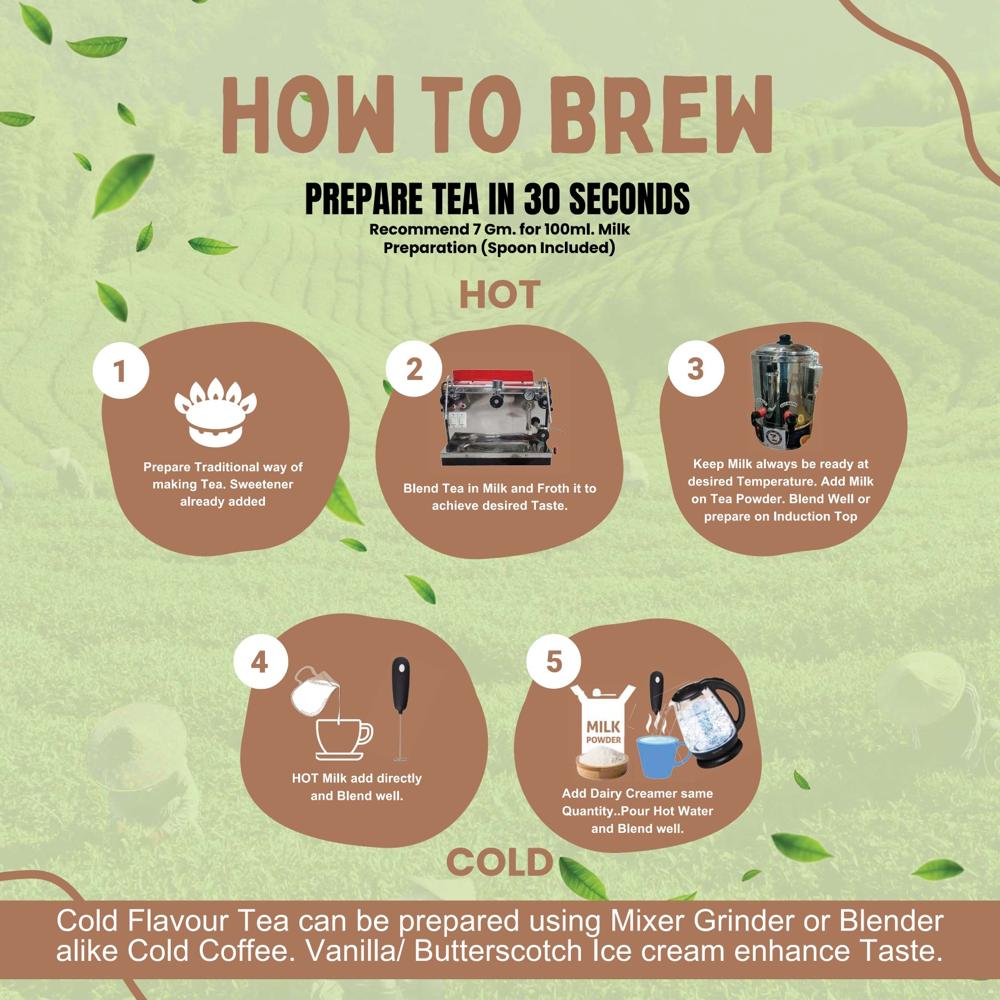 HOW TO BREW

PREPARE TEA IN 30 SECONDS
Recommend 7 Gm. for 100ml. Milk Preparation (Spoon Included)

HOT

1
Prepare Traditional way of making Tea. Sweetener already added

2
Blend Tea in Milk and Froth it to achieve desired Taste.

3
Keep Milk always be ready at desired Temperature. Add Milk on Tea Powder. Blend Well or prepare on Induction Top

4
HOT Milk add directly and Blend well.

5
MILK POWDER
Add Dairy Creamer same Quantity..Pour Hot Water and Blend well.

COLD

Cold Flavour Tea can be prepared using Mixer Grinder or Blender alike Cold Coffee. Vanilla/ Butterscotch Ice cream enhance Taste.