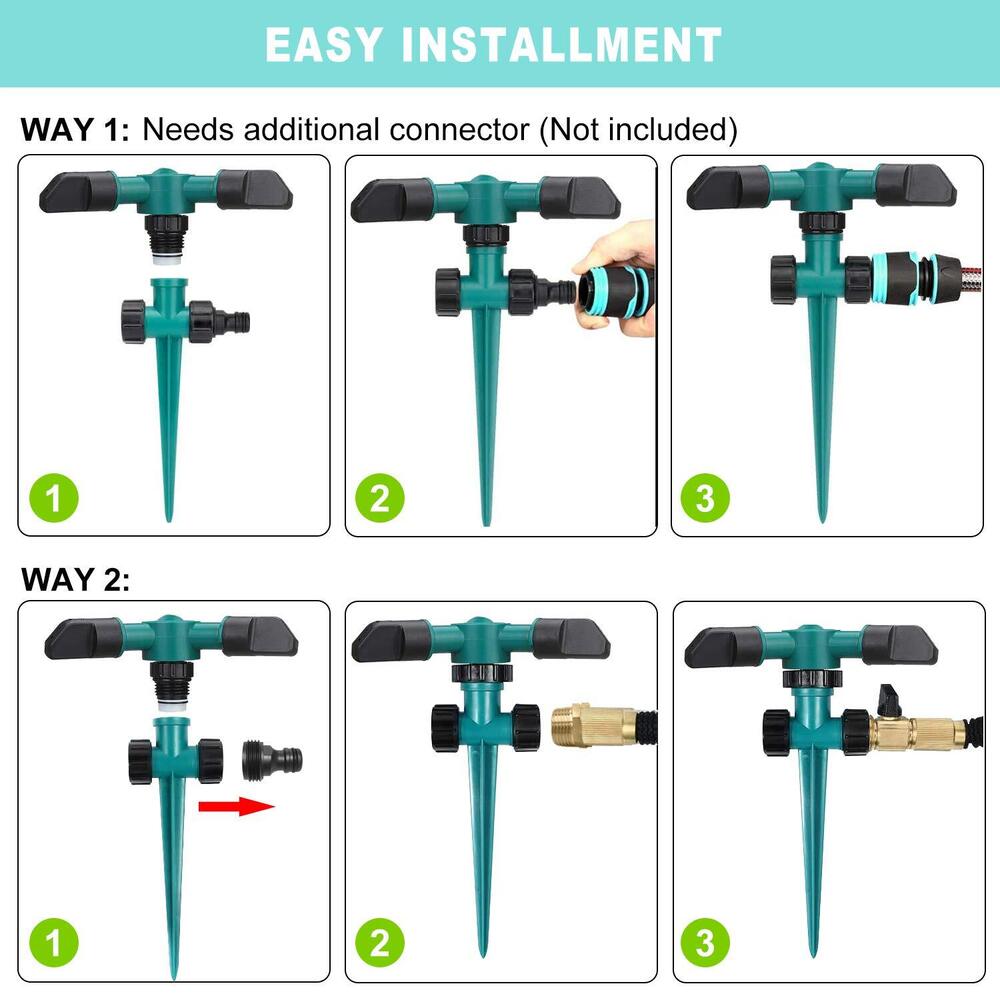 EASY INSTALLMENT

WAY 1: Needs additional connector (Not included)

1

2

3

WAY 2:

1

2

3