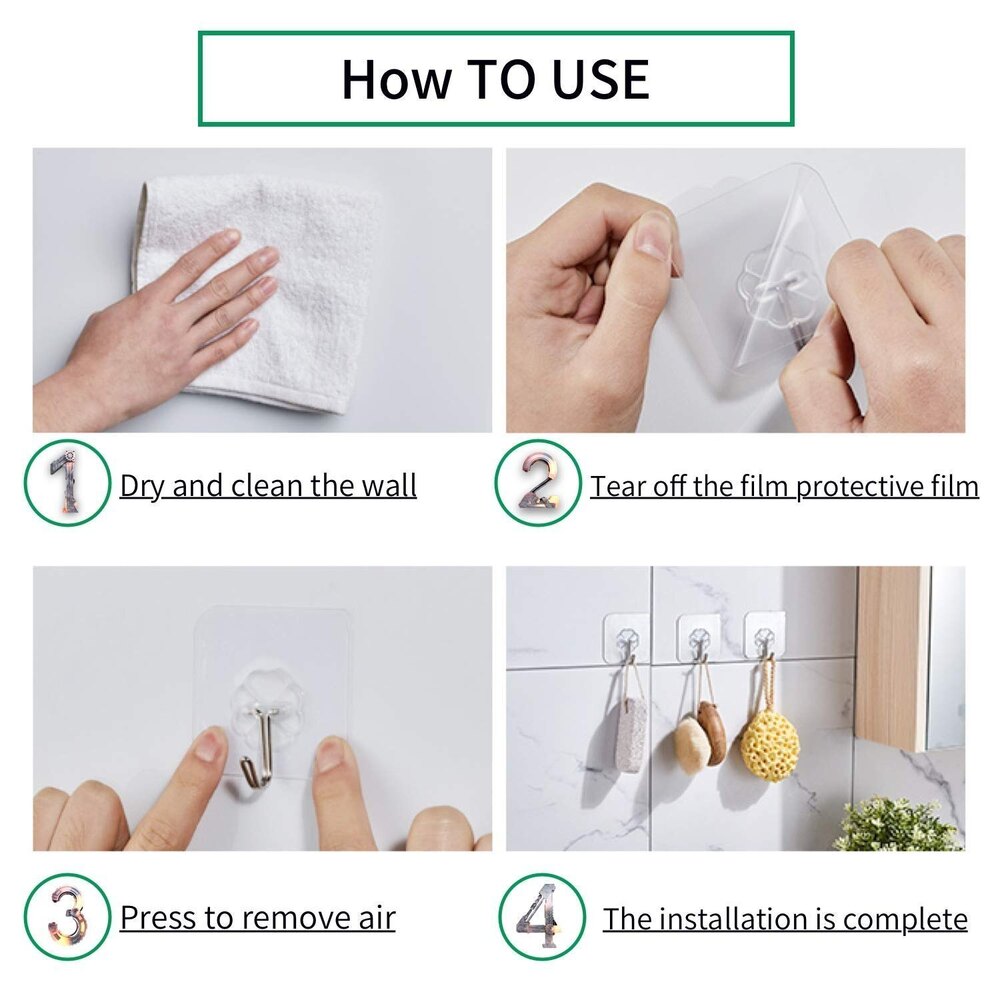 How TO USE

1 Dry and clean the wall

2 Tear off the film protective film

3 Press to remove air

4 The installation is complete