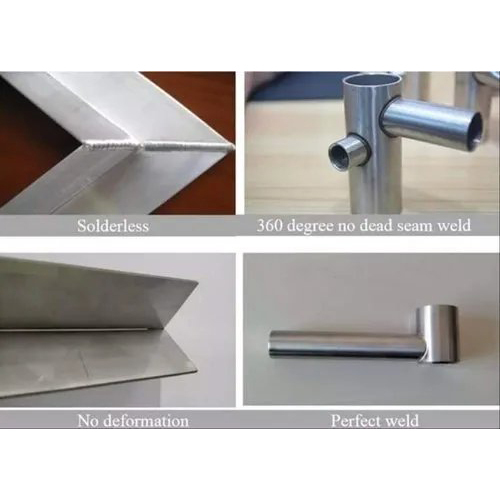 Solderless

360 degree no dead seam weld

No deformation

Perfect weld